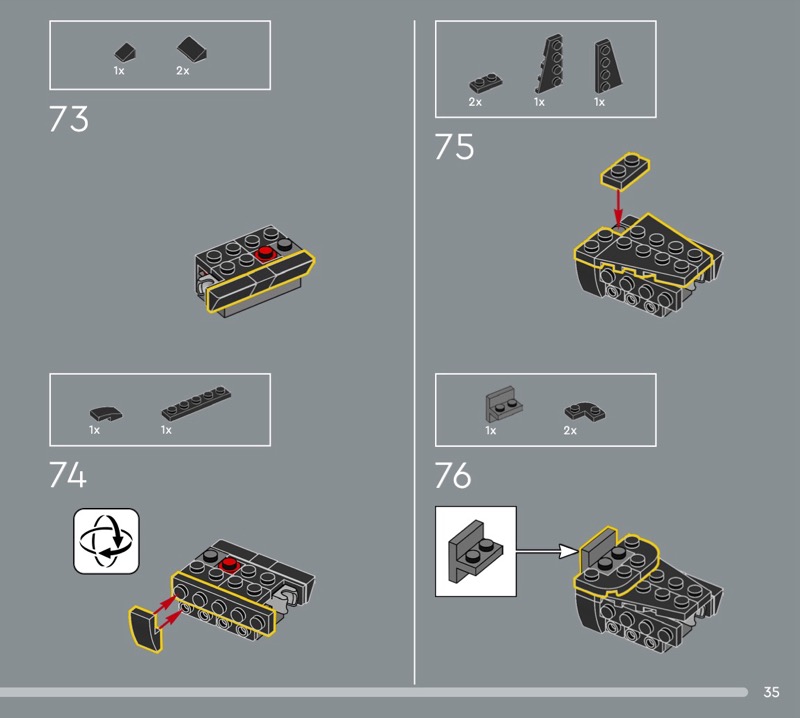 1x 2x

73

1x 1x

74

2x 1x 1x

75

1x 2x

76

35