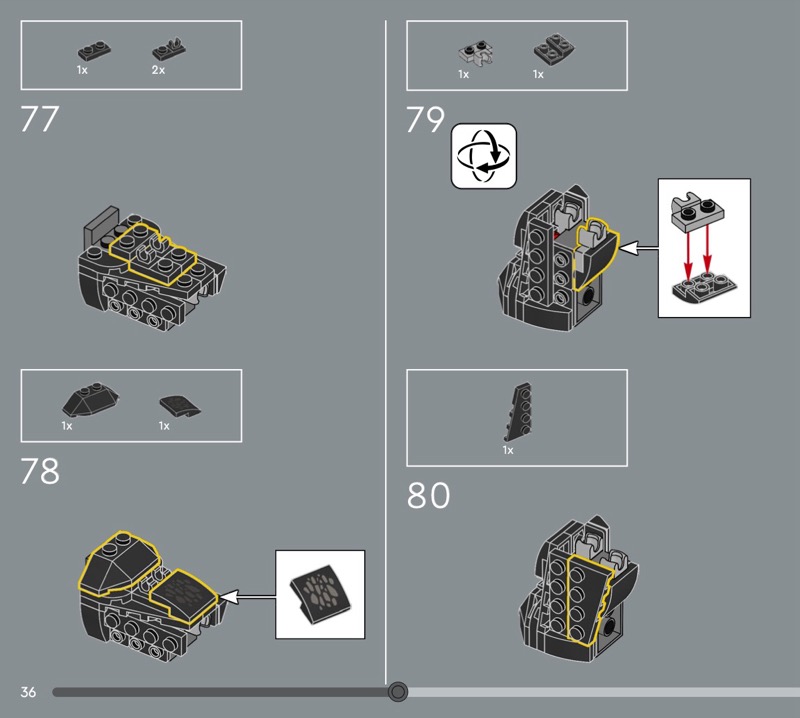 1x 2x

77

1x 1x

78

1x 1x

79

1x

80

36