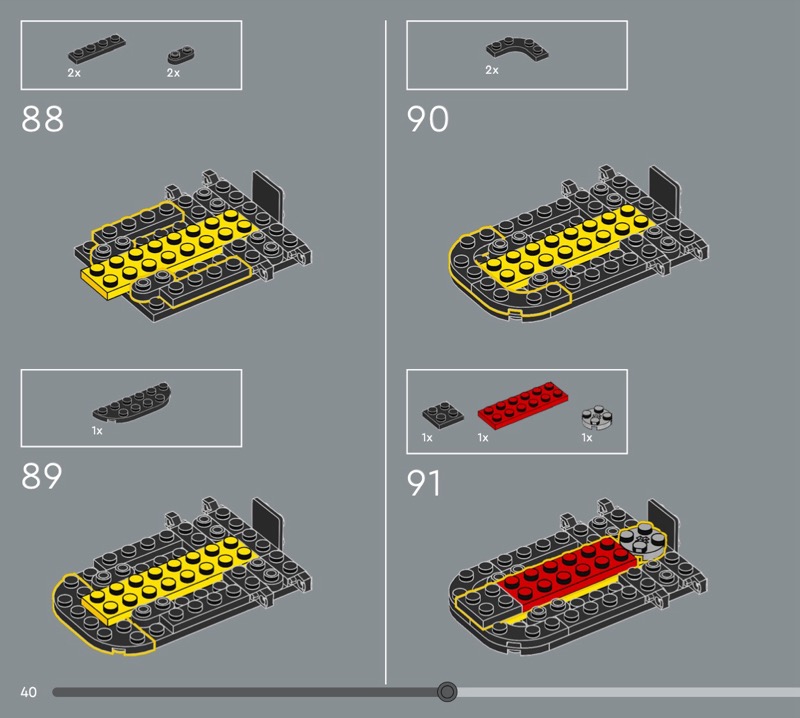 2x 2x

88

1x

89

2x

90

1x 1x 1x

91

40