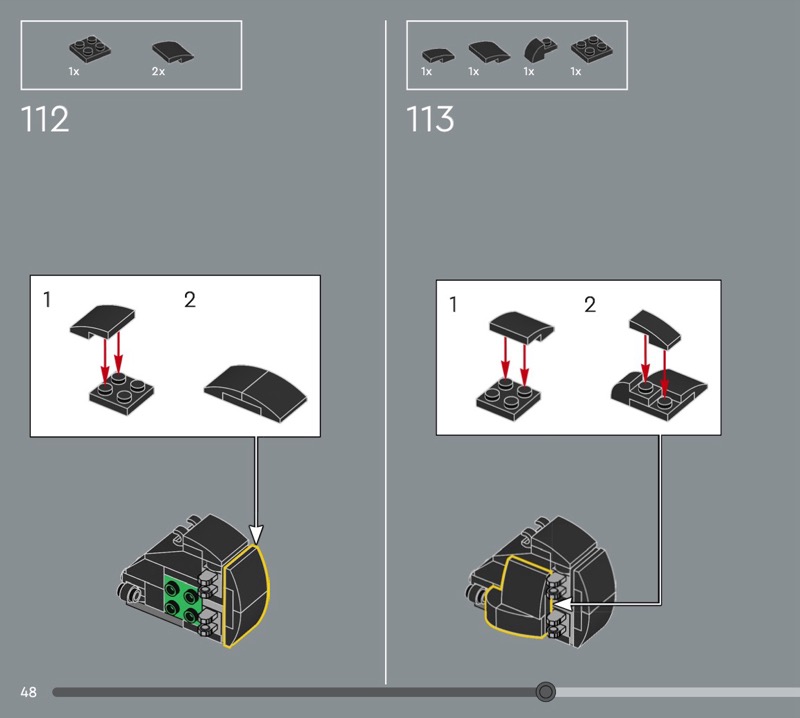 1x 2x

112

1 2

1x 1x 1x 1x

113

1 2

48