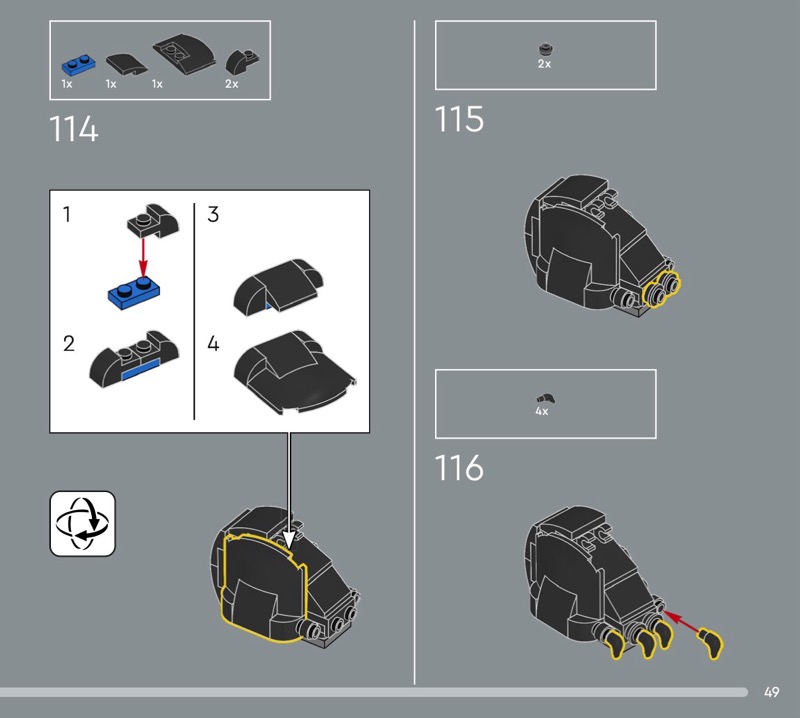 1x 1x 1x 2x

114

1

2

3

4

2x

115

4x

116

49