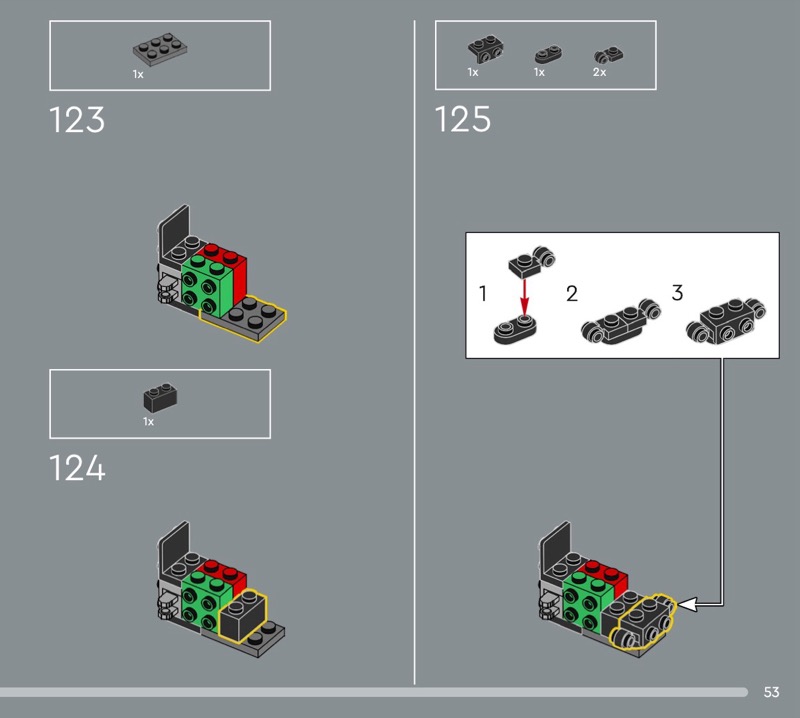 1x

123

1x

124

1x 1x 2x

125

1 2 3

53