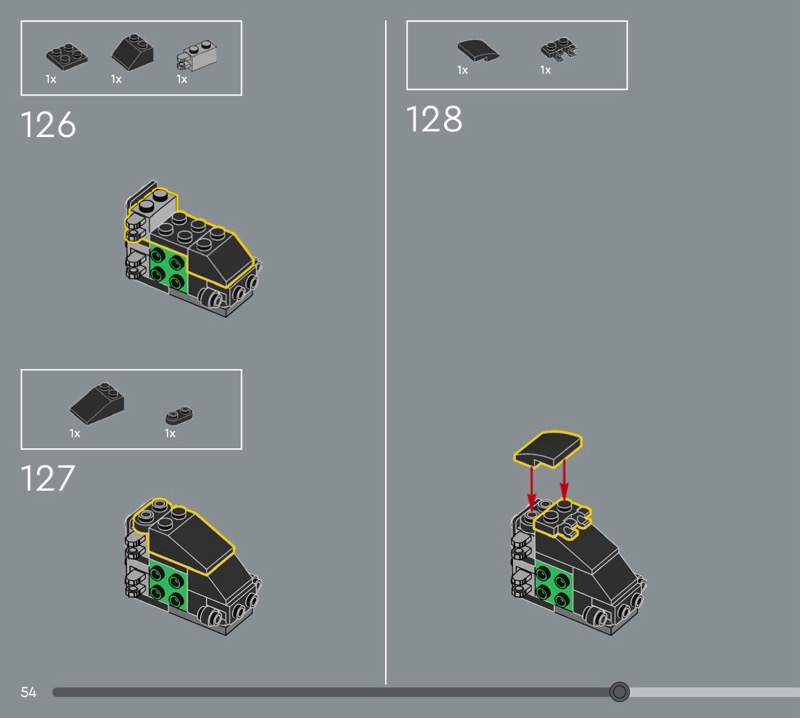 1x 1x 1x

126

1x 1x

127

1x 1x

128

54