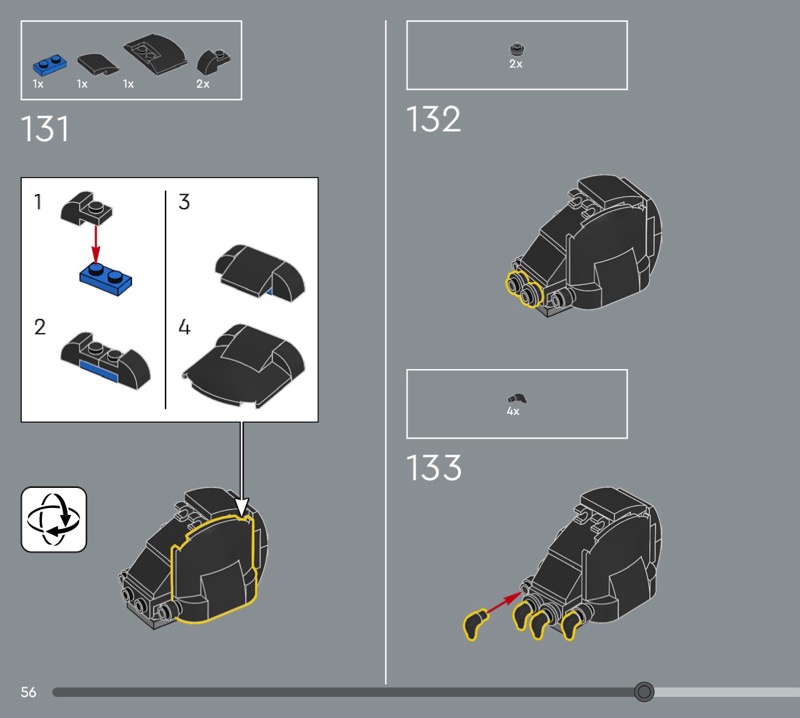 1x 1x 1x 2x

131

1

2

3

4

2x

132

4x

133

56