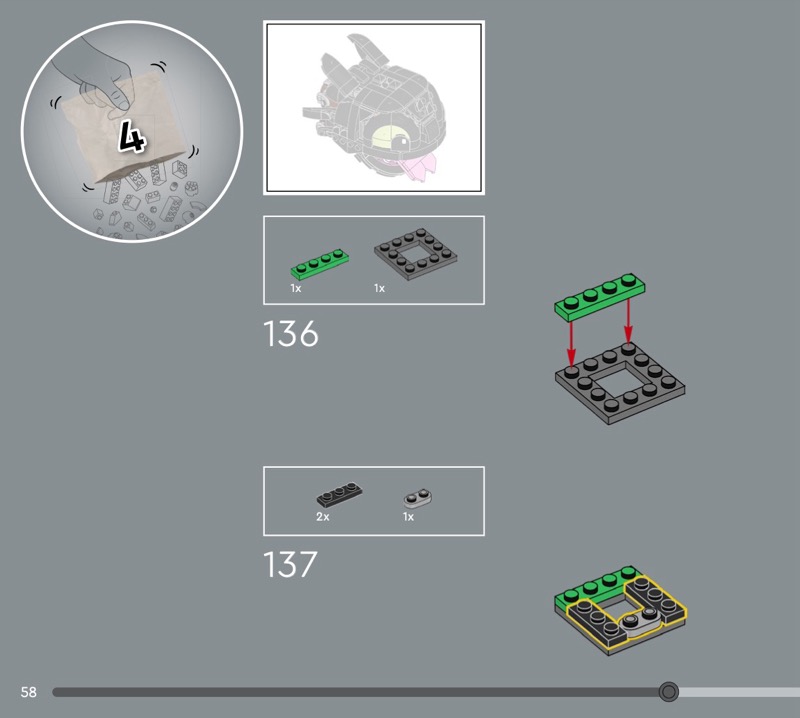 4

1x 1x

136

2x 1x

137

58