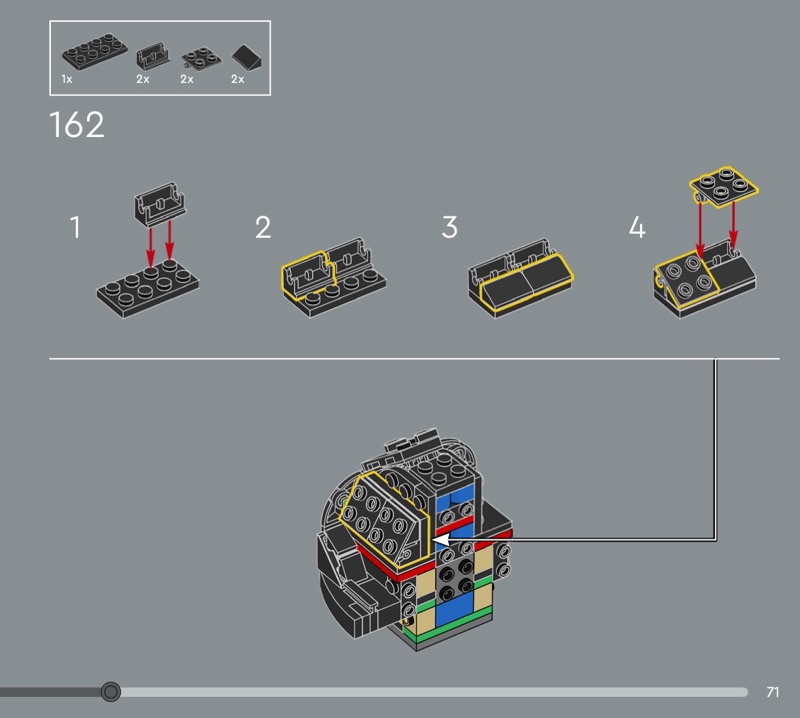 1x 2x 2x 2x

162

1

2

3

4

71