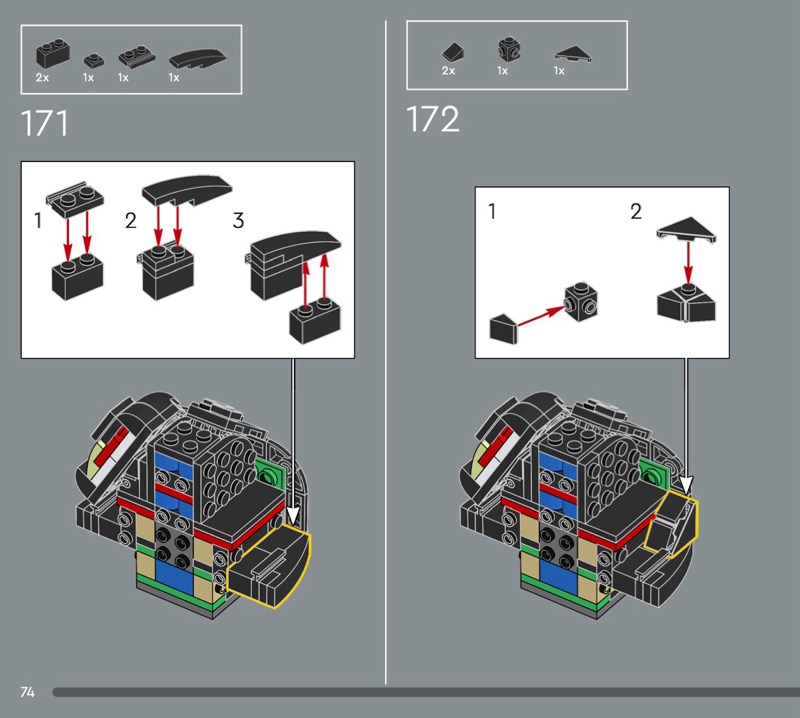 2x 1x 1x 1x

171

1 2 3

2x 1x 1x

172

1 2

74