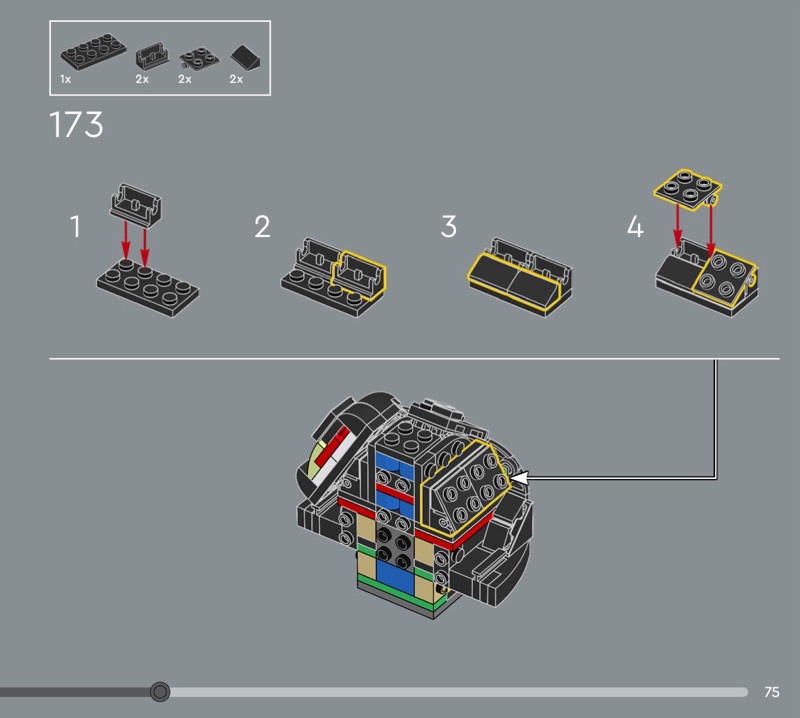 1x 2x 2x 2x

173

1

2

3

4

75