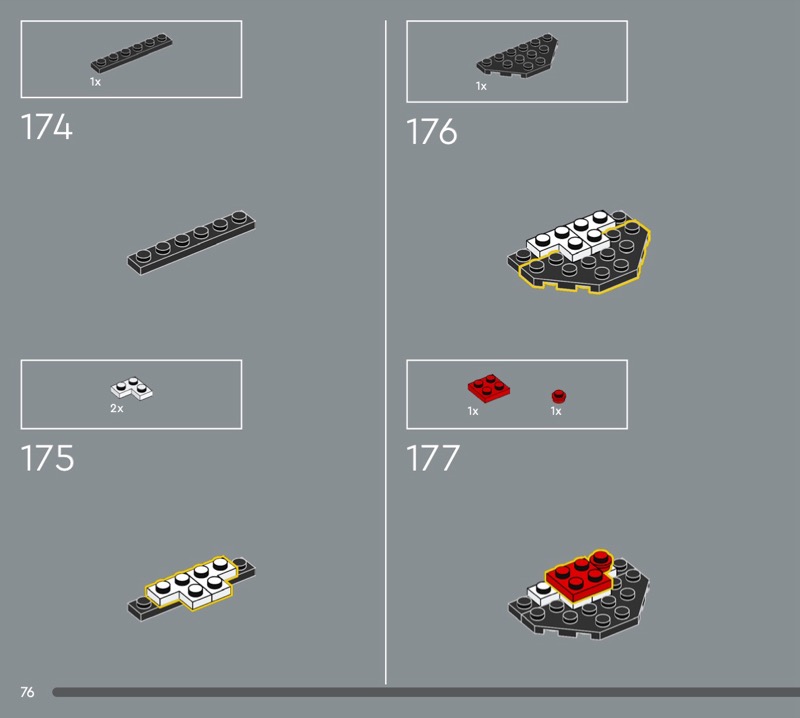 1x

174

2x

175

1x

176

1x 1x

177

76