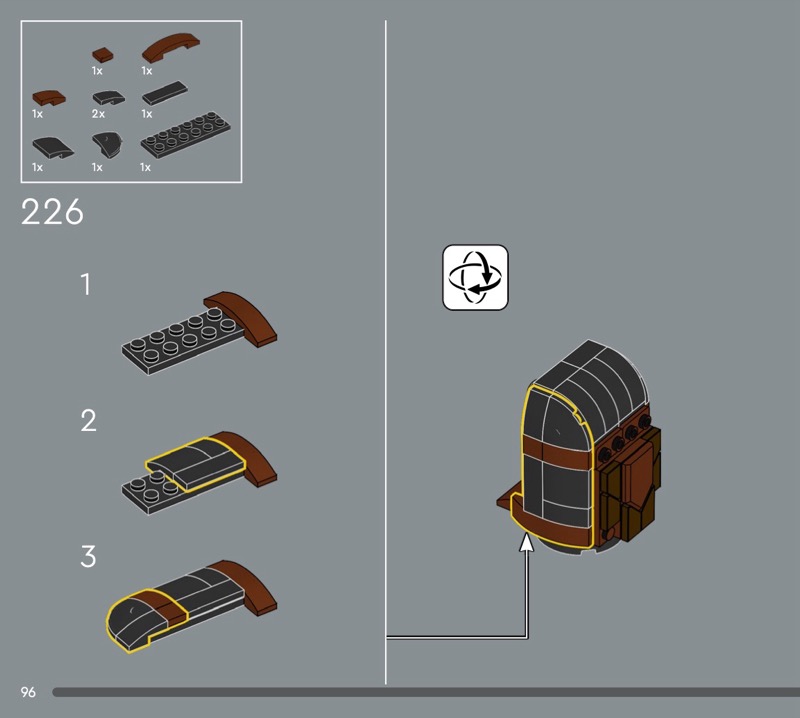 1x 1x
1x 2x 1x
1x 1x 1x

226

1

2

3

96