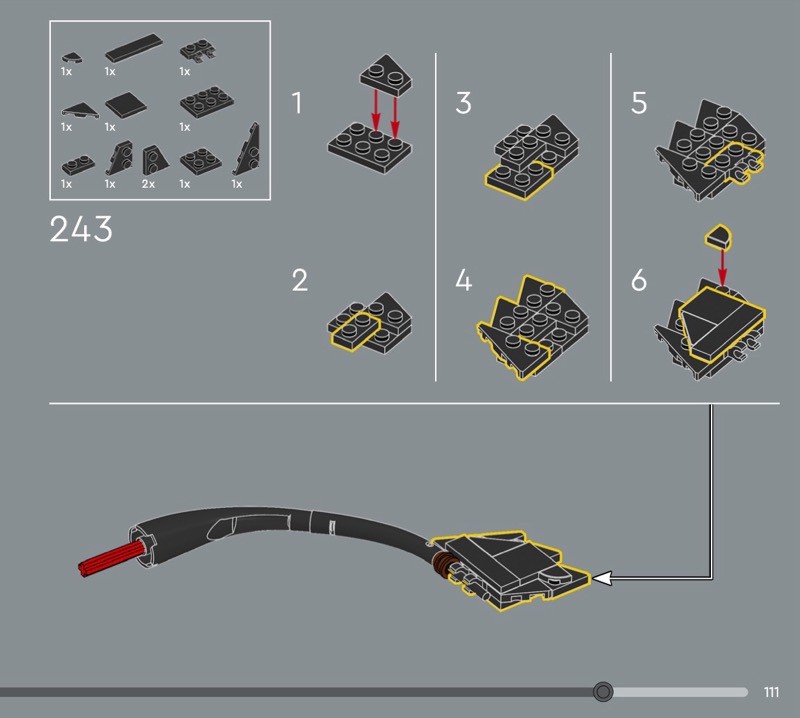 1x 1x 1x
1x 1x 1x
1x 1x 2x 1x 1x

243

1

2

3

4

5

6

111