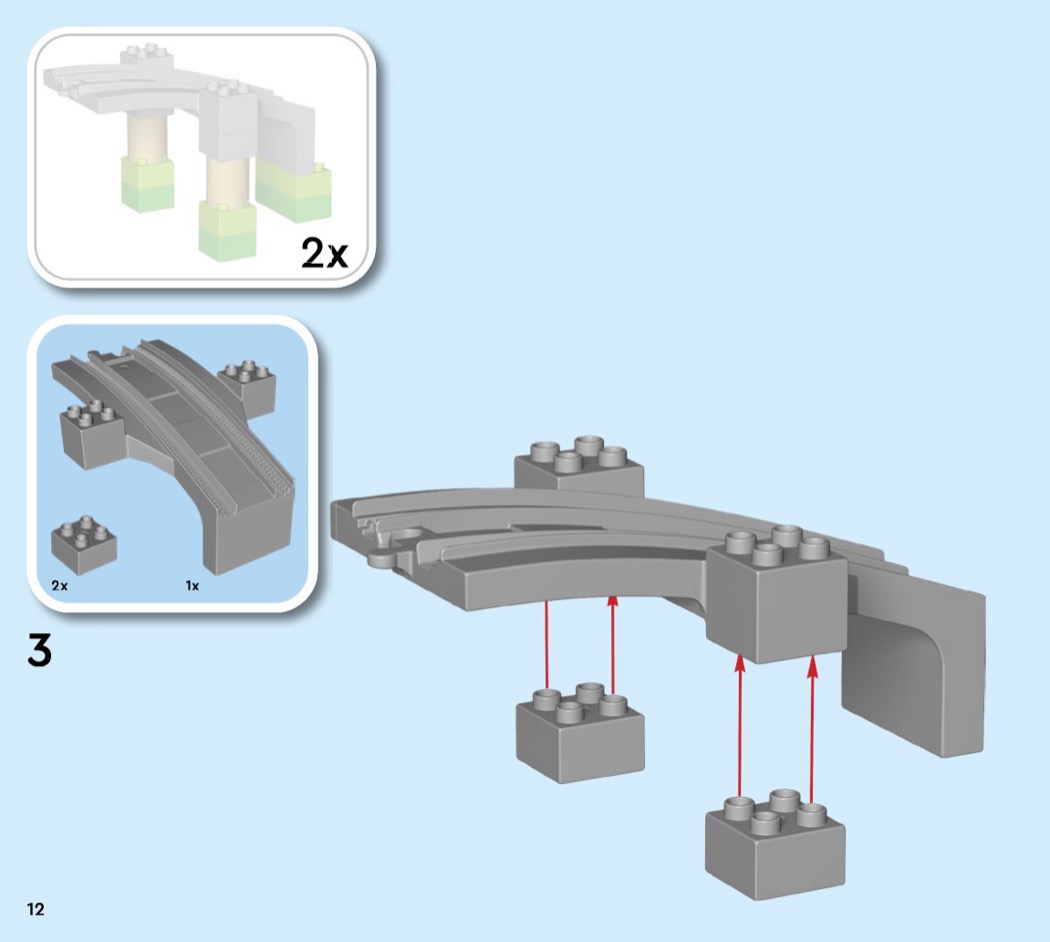 2x

2x
1x

3

12