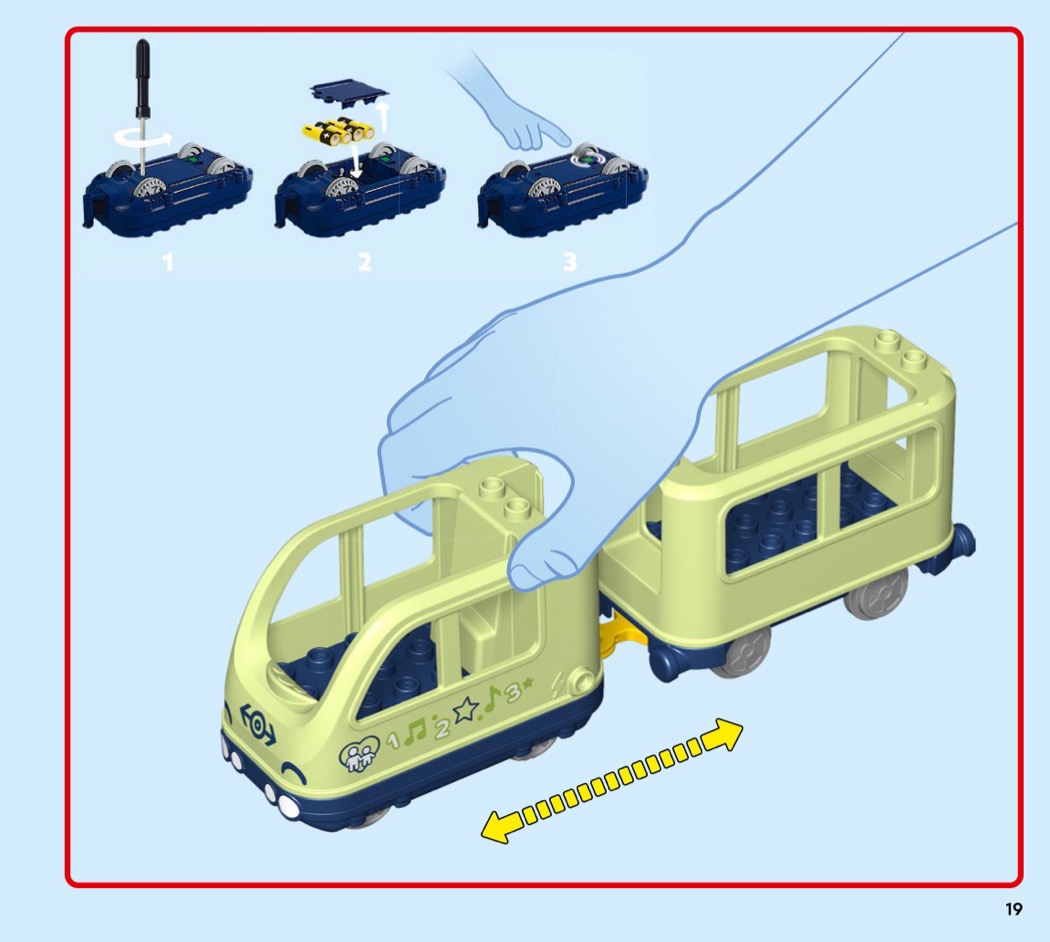 1

2

3

1 2 3

19