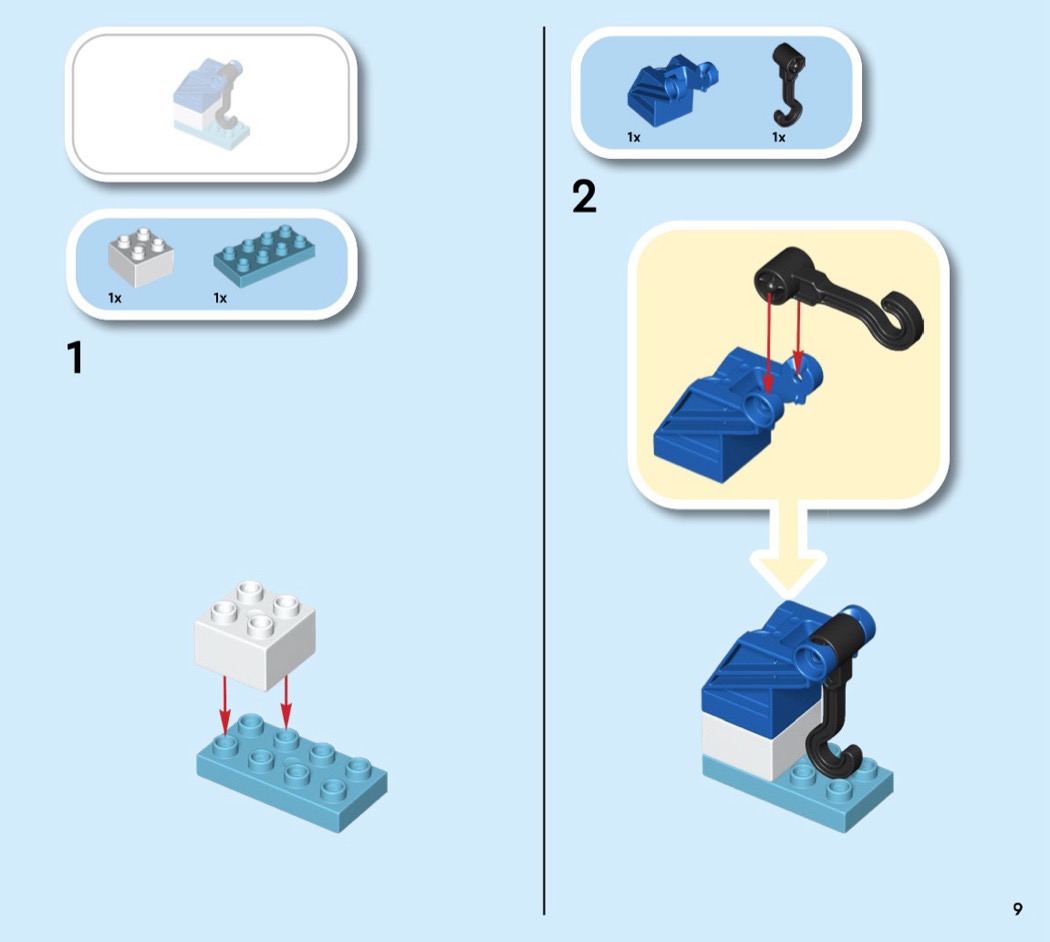 1x
1x

1

1x
1x

2

9