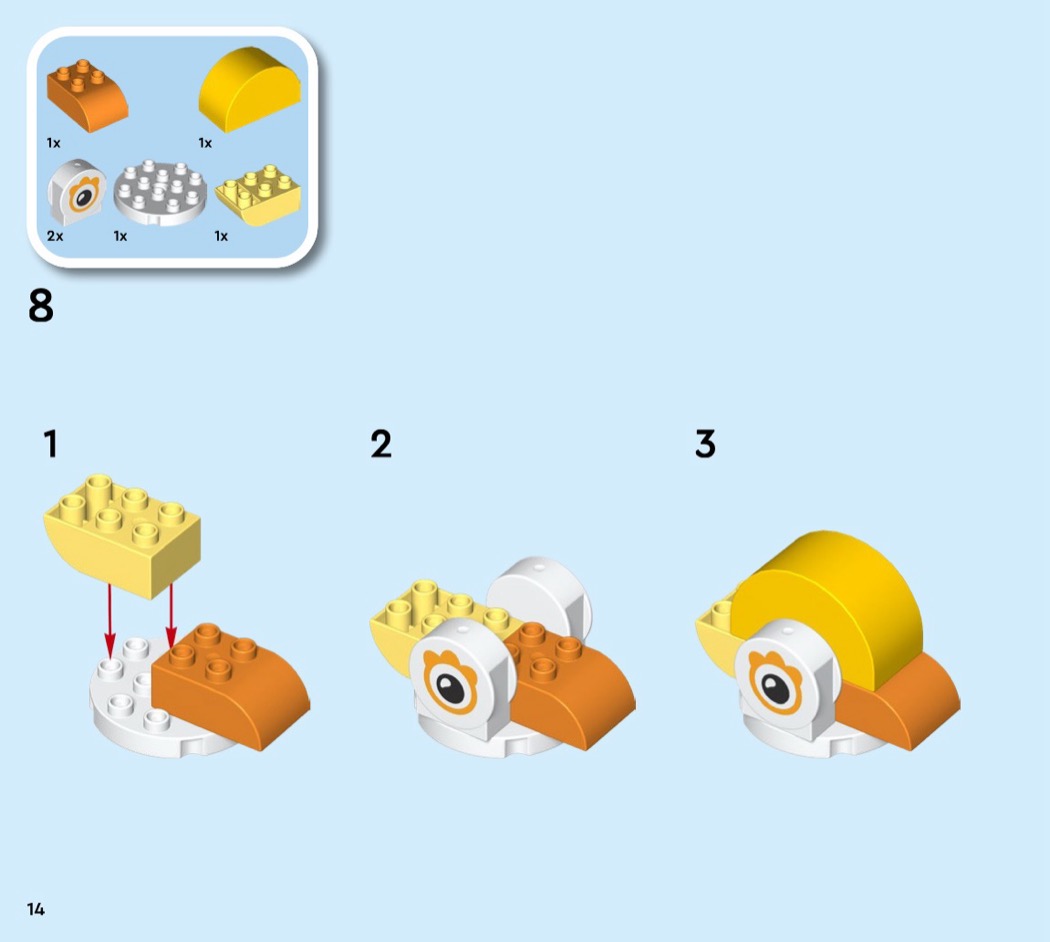 1x
1x
2x
1x
1x

8

1

2

3

14