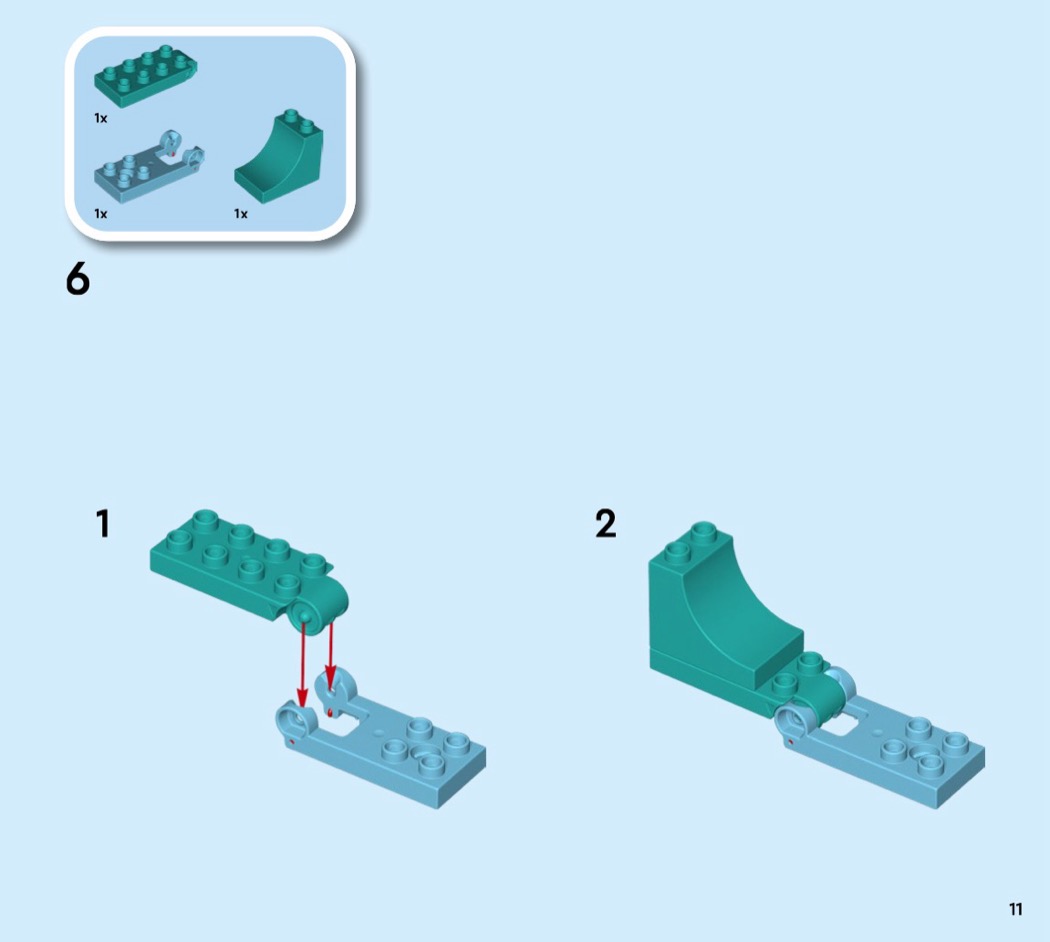 1x

1x

1x

6

1

2

11