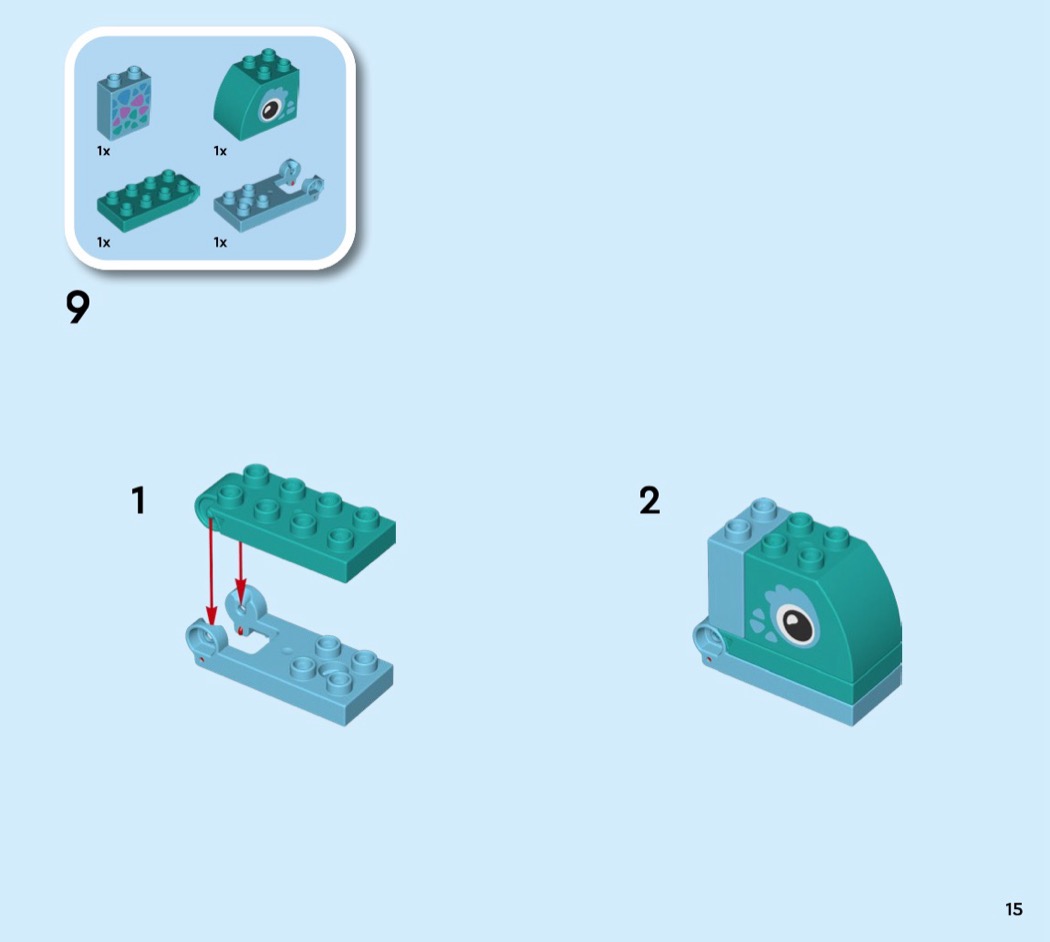 1x
1x
1x
1x

9

1

2

15