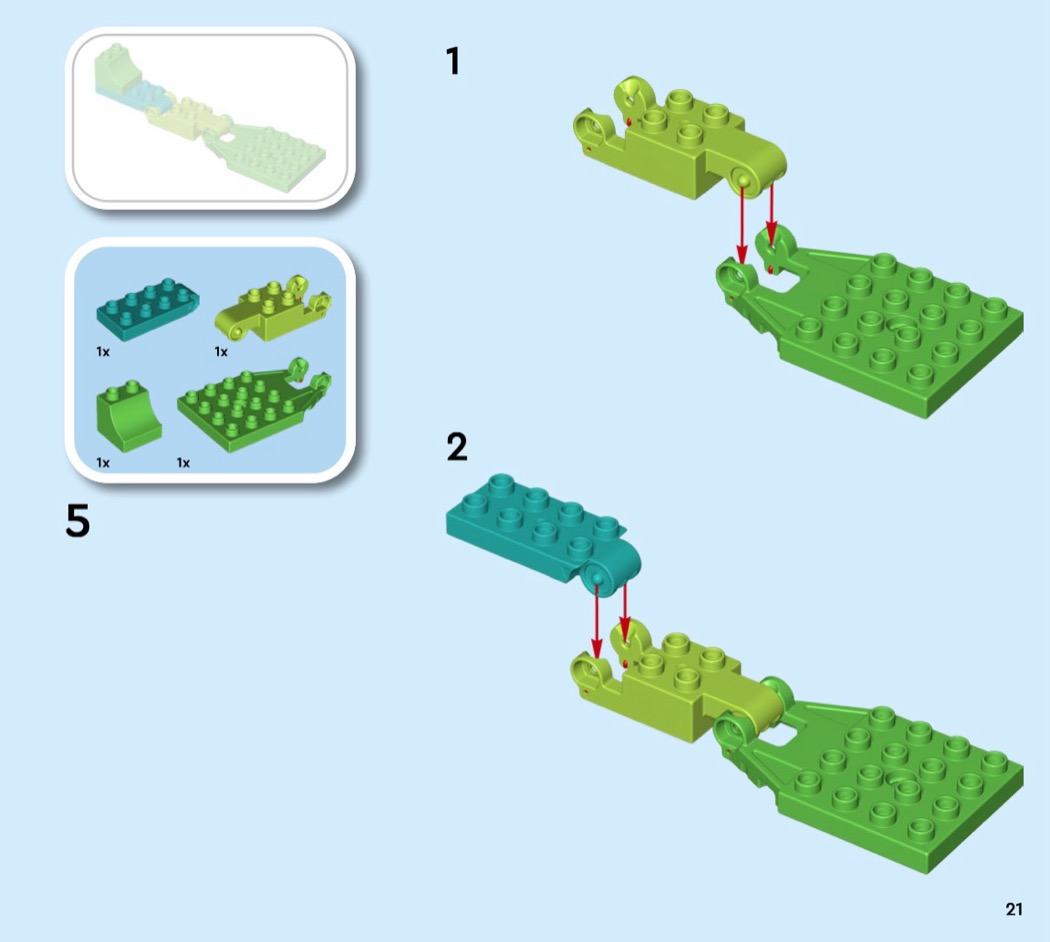 1x

1x

1x

1x

5

1

2

21