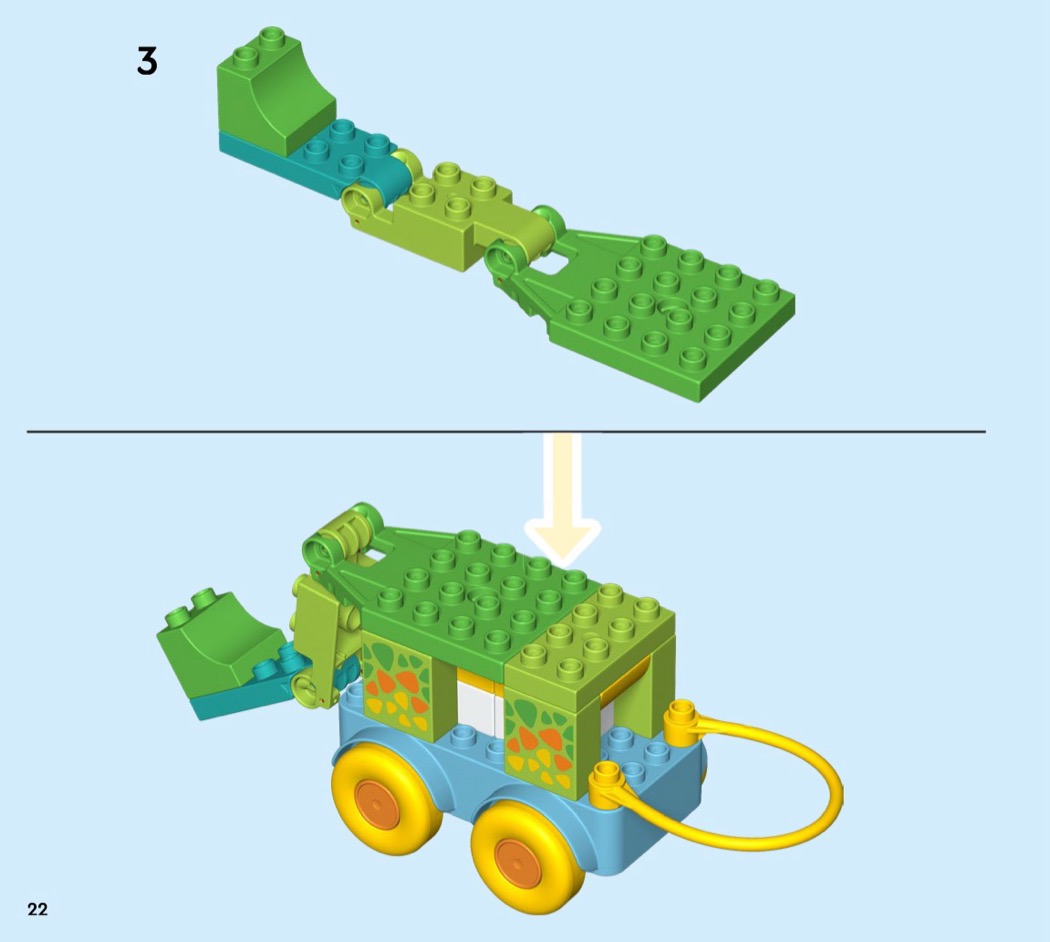 3

22