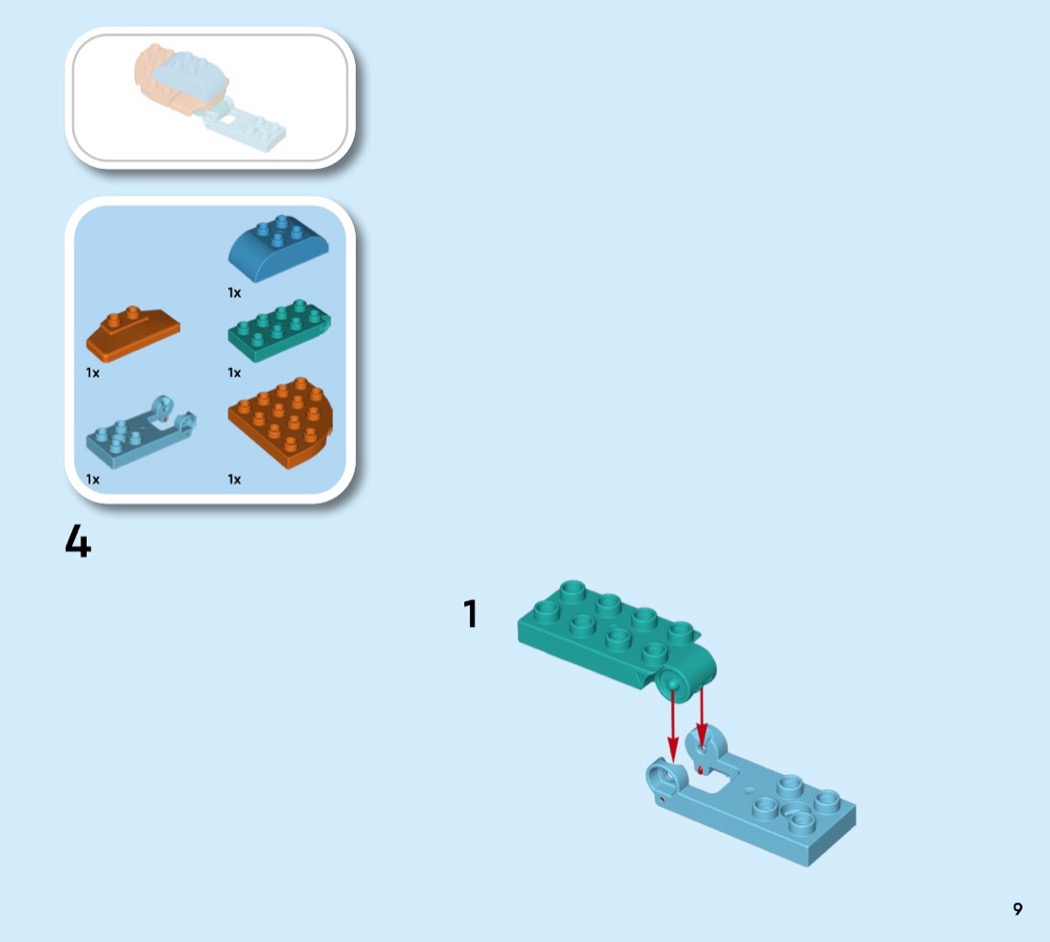 1x

1x

1x

1x

1x

4

1

9