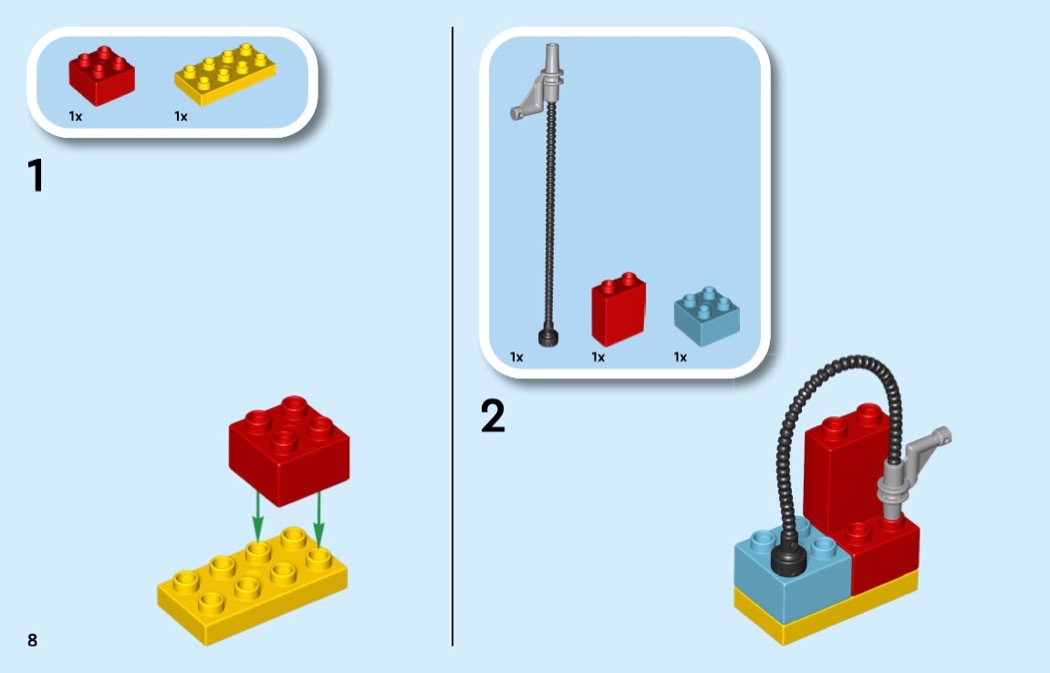 1x 1x

1

8

1x 1x 1x

2