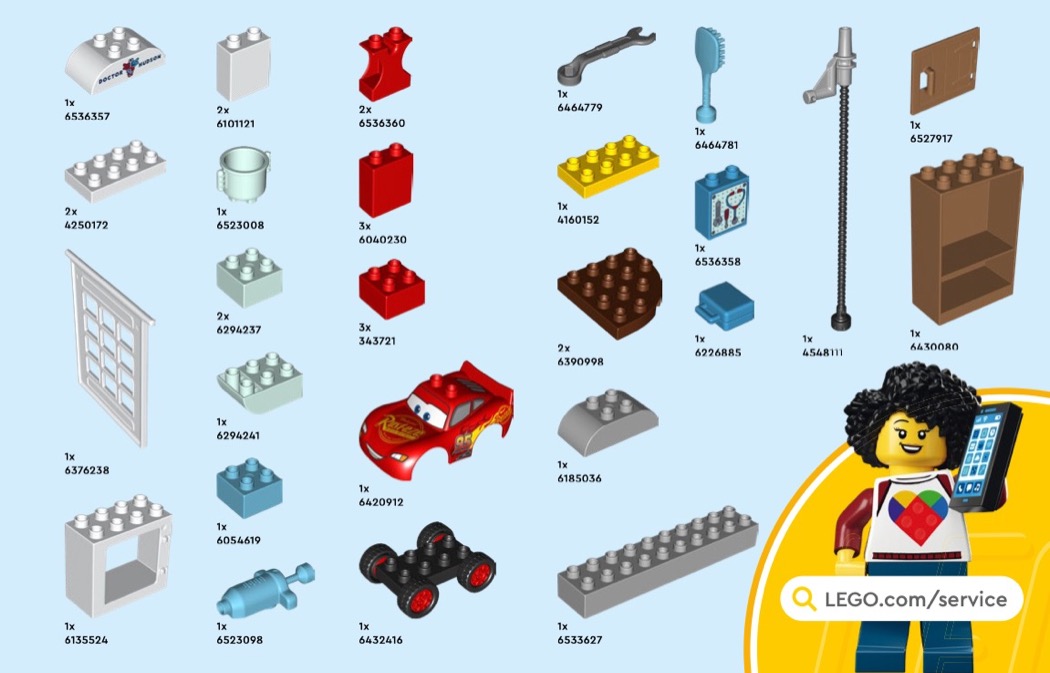 DOCTOR HUDSON

1x
6536357

2x
4250172

1x
6376238

1x
6135524

2x
6101121

1x
6523008

2x
6294237

1x
6294241

1x
6054619

1x
6523098

2x
6536360

3x
6040230

3x
343721

95

1x
6420912

1x
6432416

1x
6464779

1x
4160152

2x
6390998

1x
6185036

1x
6533627

1x
6464781

1x
6536358

1x
6226885

1x
4548111

1x
6527917

1x
6430080

LEGO.com/service