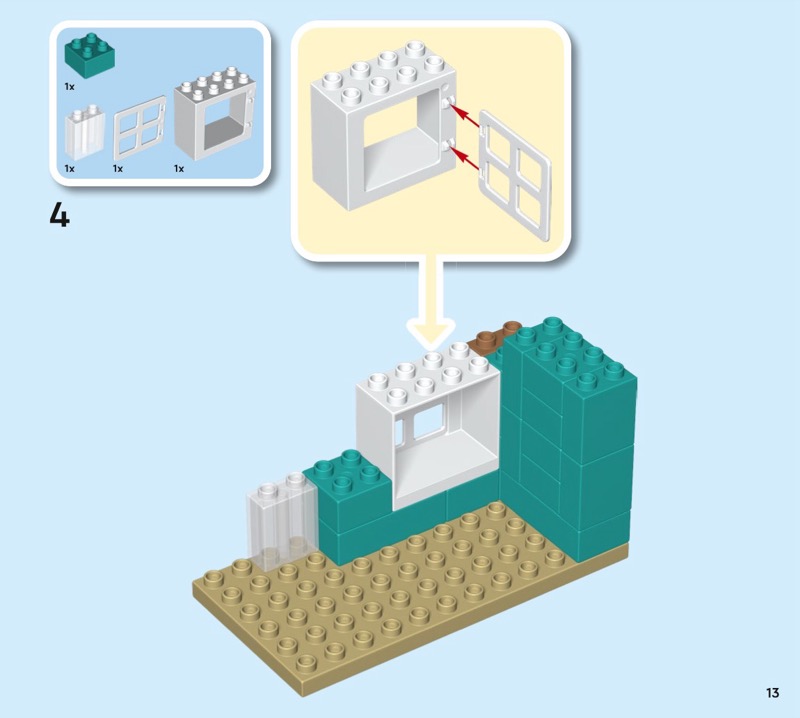 1x

1x 1x 1x

4

13