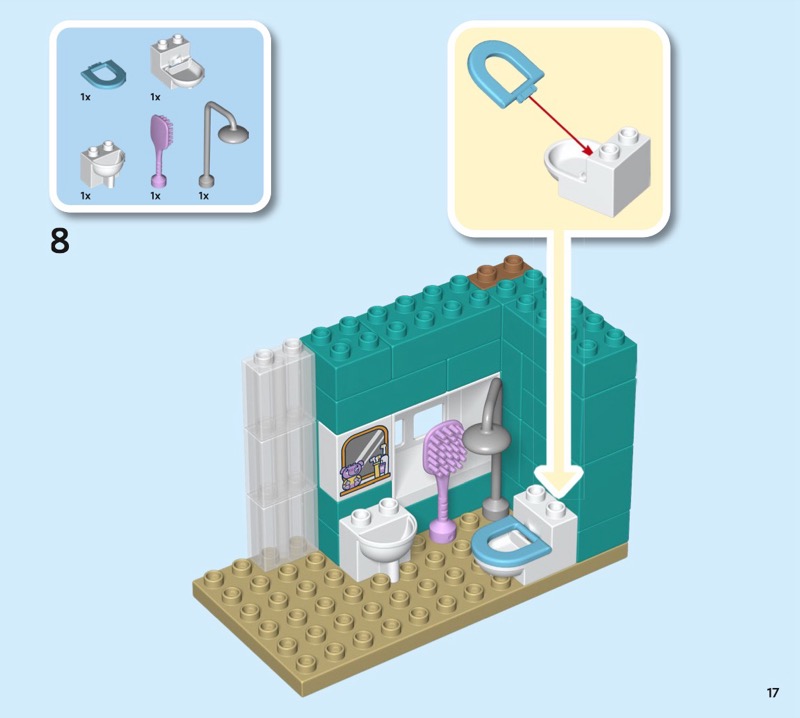 1x
1x
1x
1x
1x

8

17