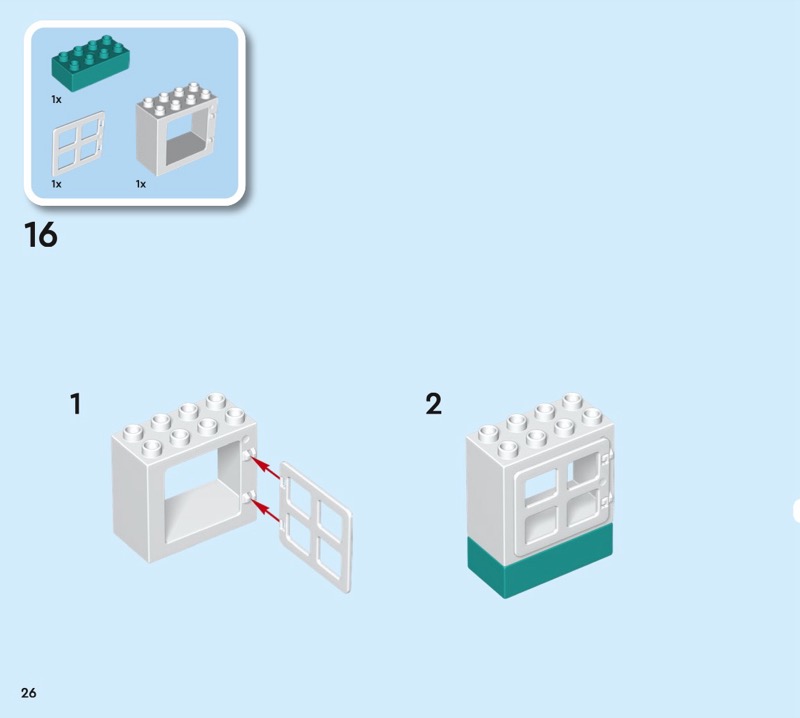 1x

1x

1x

16

1

2

26