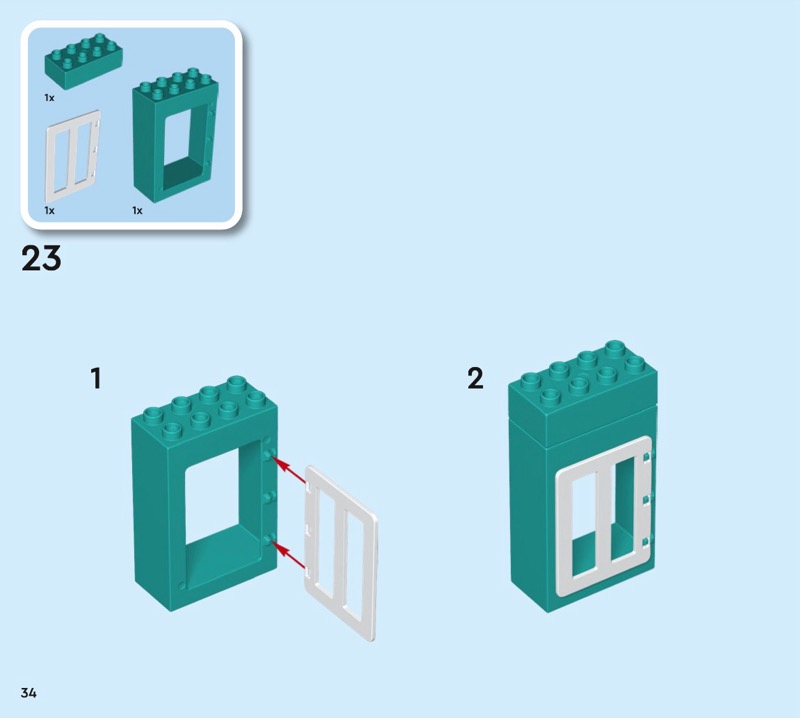 1x

1x

1x

23

1

2

34