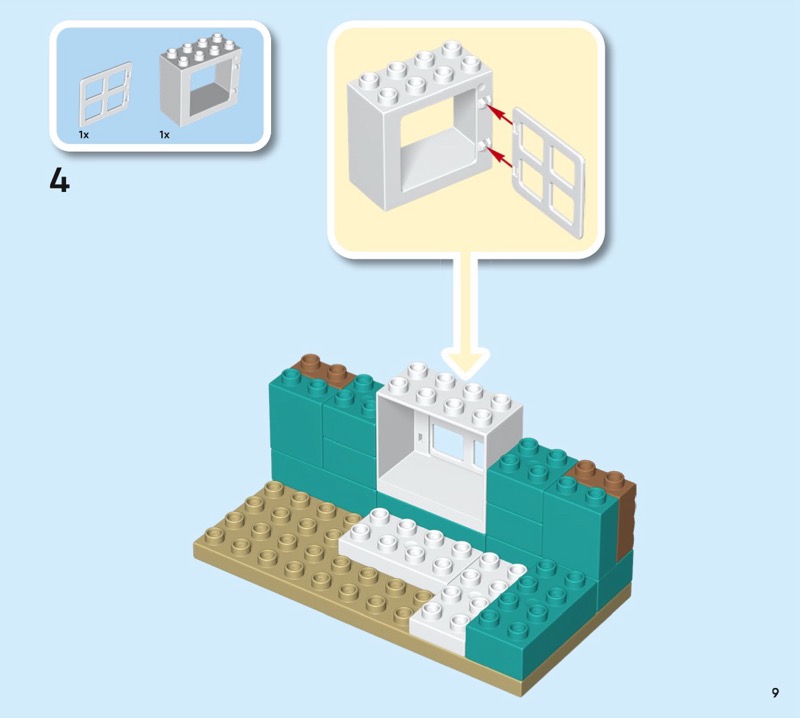 1x
1x

4

9