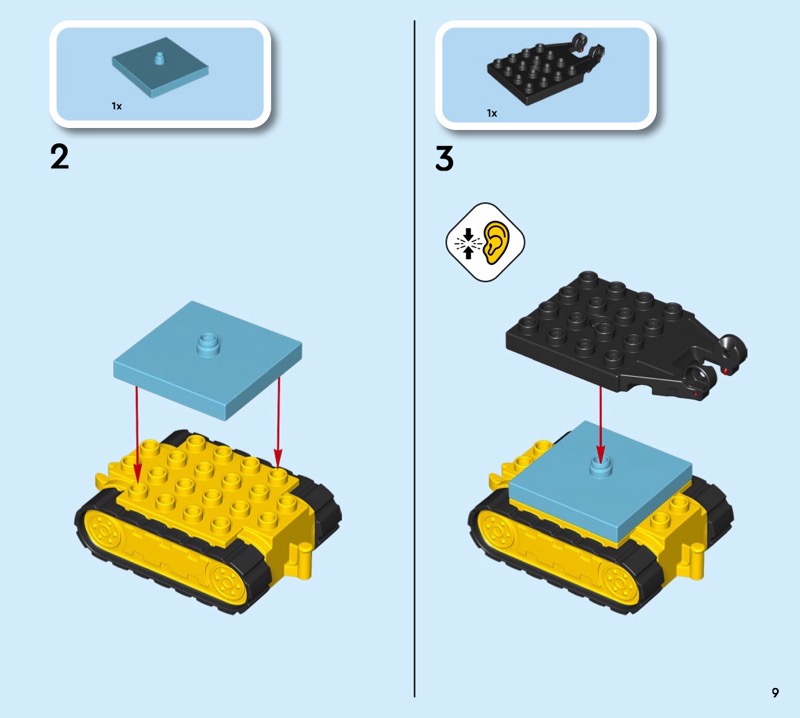 1x

2

1x

3

9