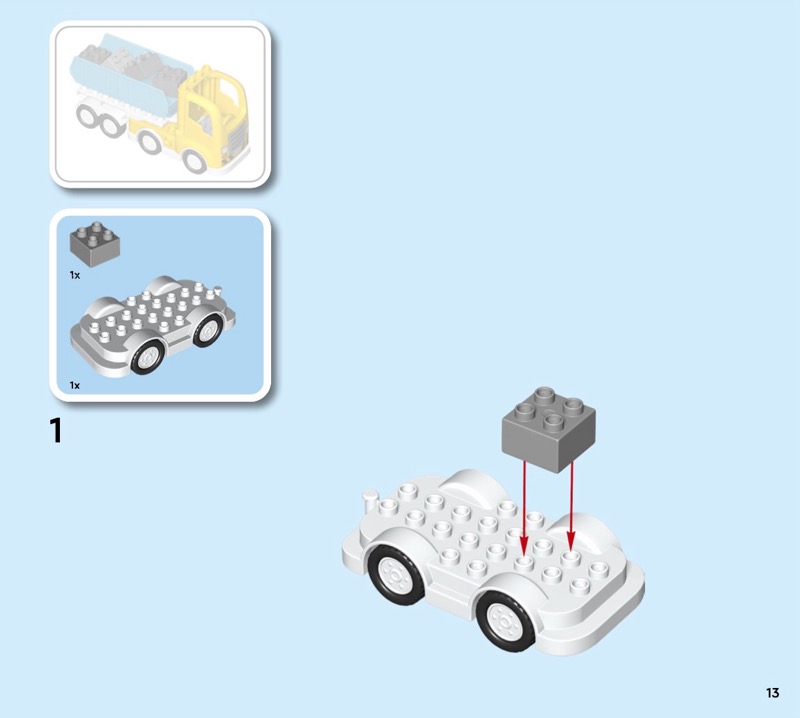 1x

1x

1

13