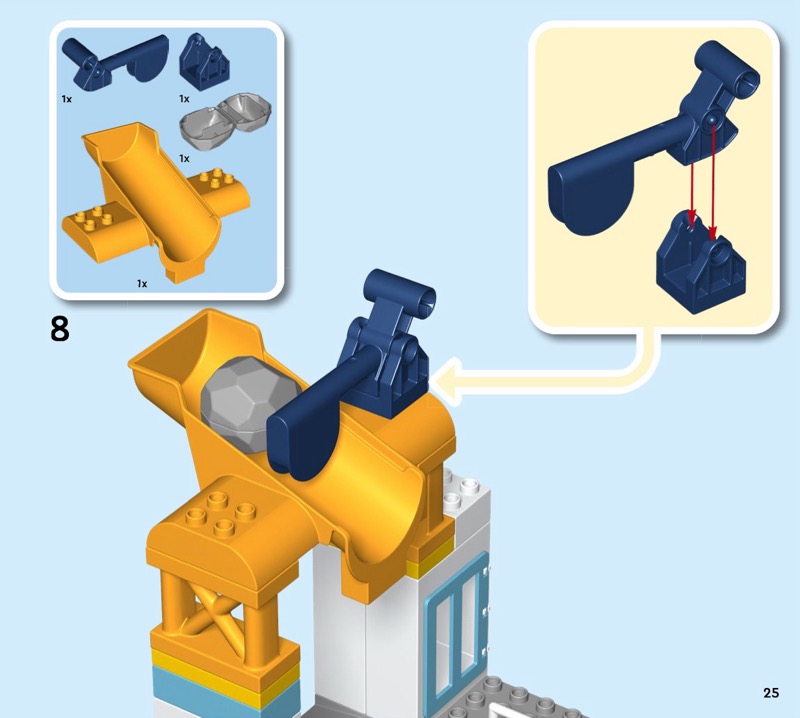 1x
1x
1x
1x

8

25