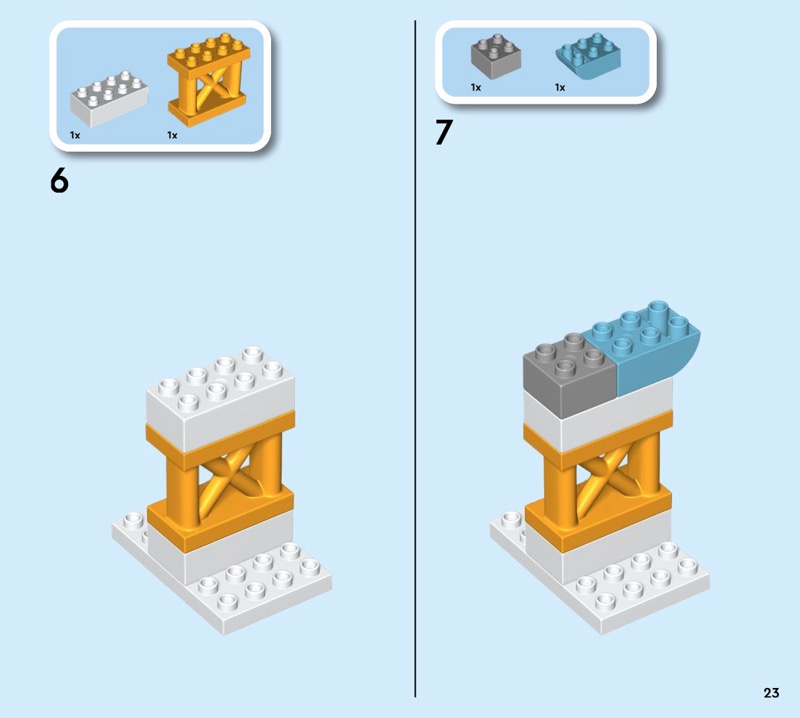 1x 1x

6

1x 1x

7

23