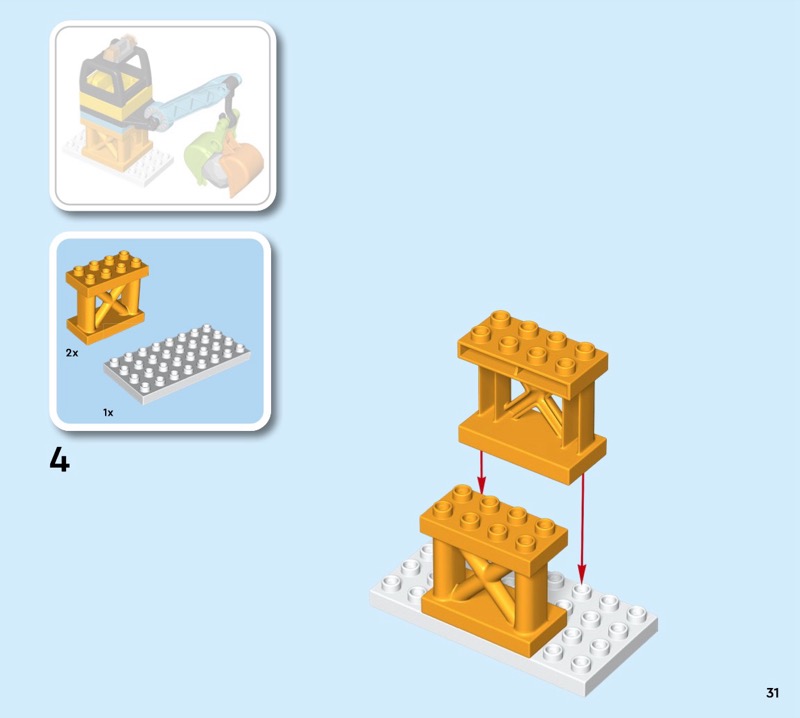 2x

1x

4

31