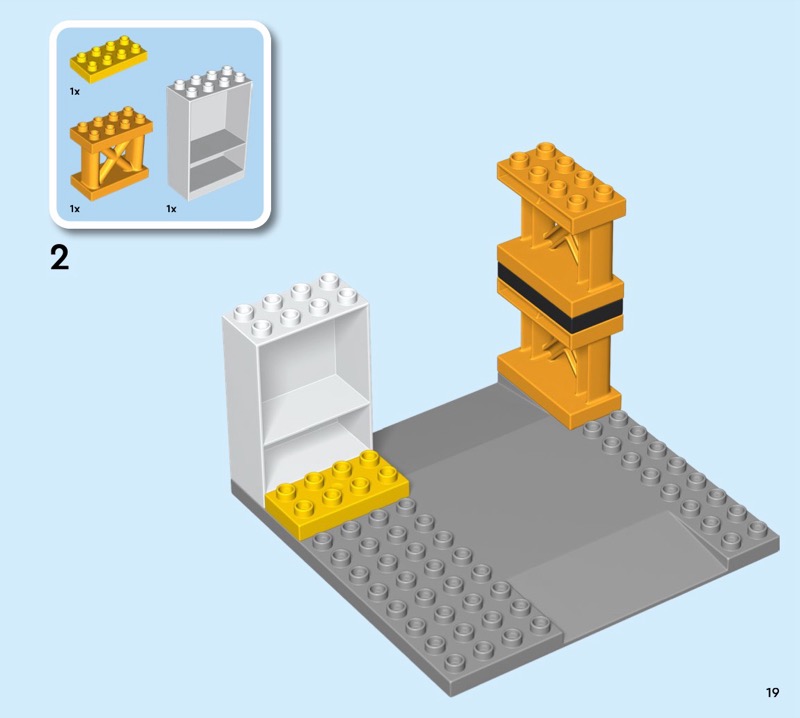 1x

1x

1x

2

19