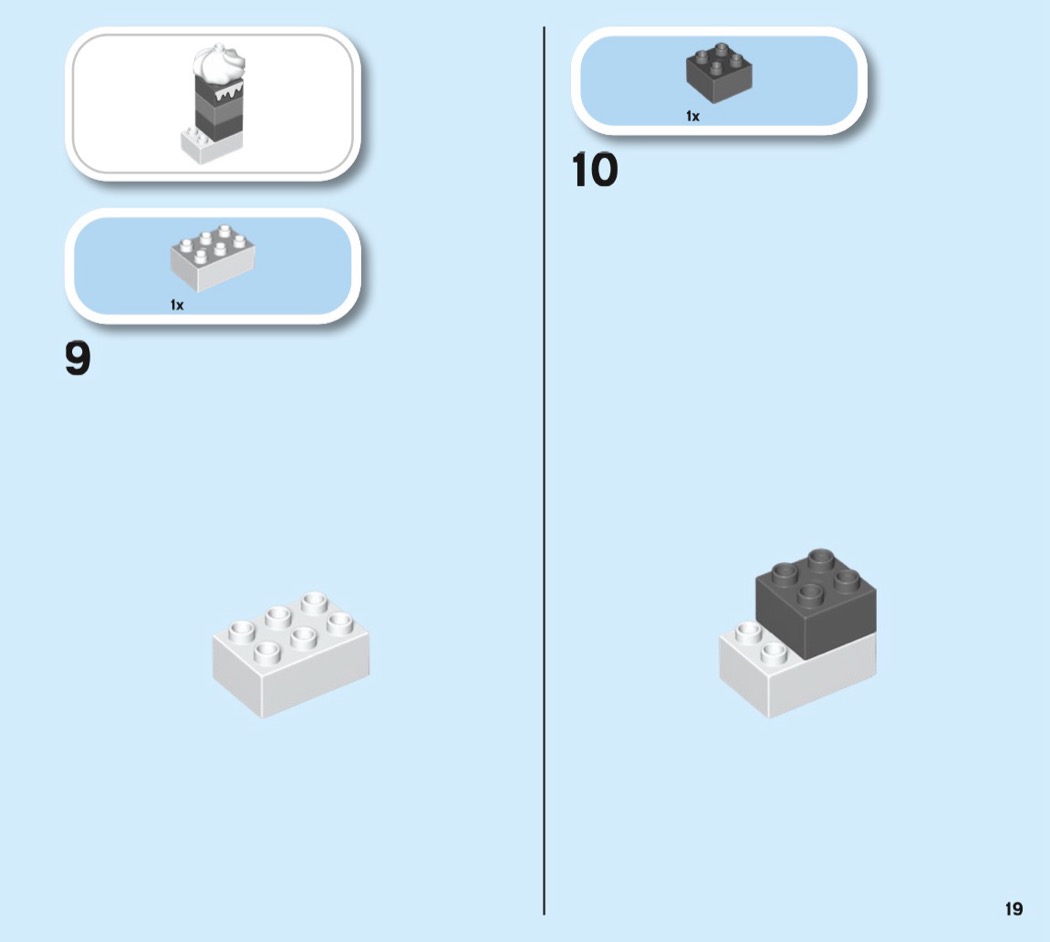 1x

9

1x

10

19