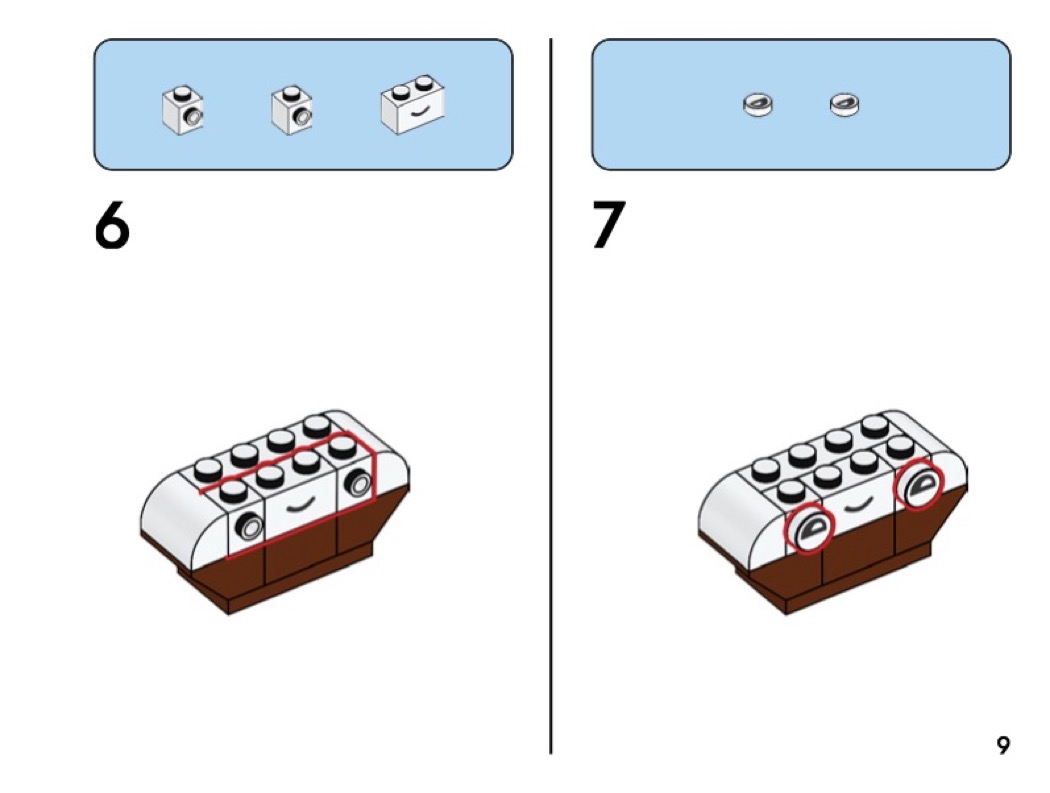 6

7

9