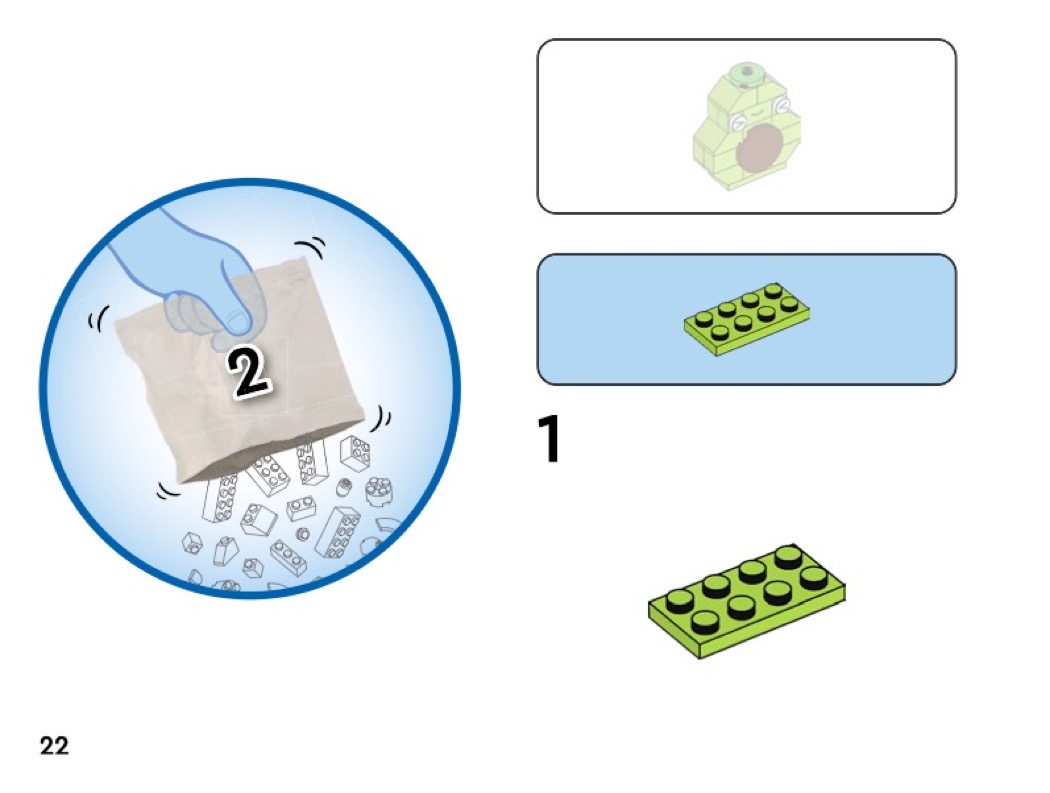 2

1

22