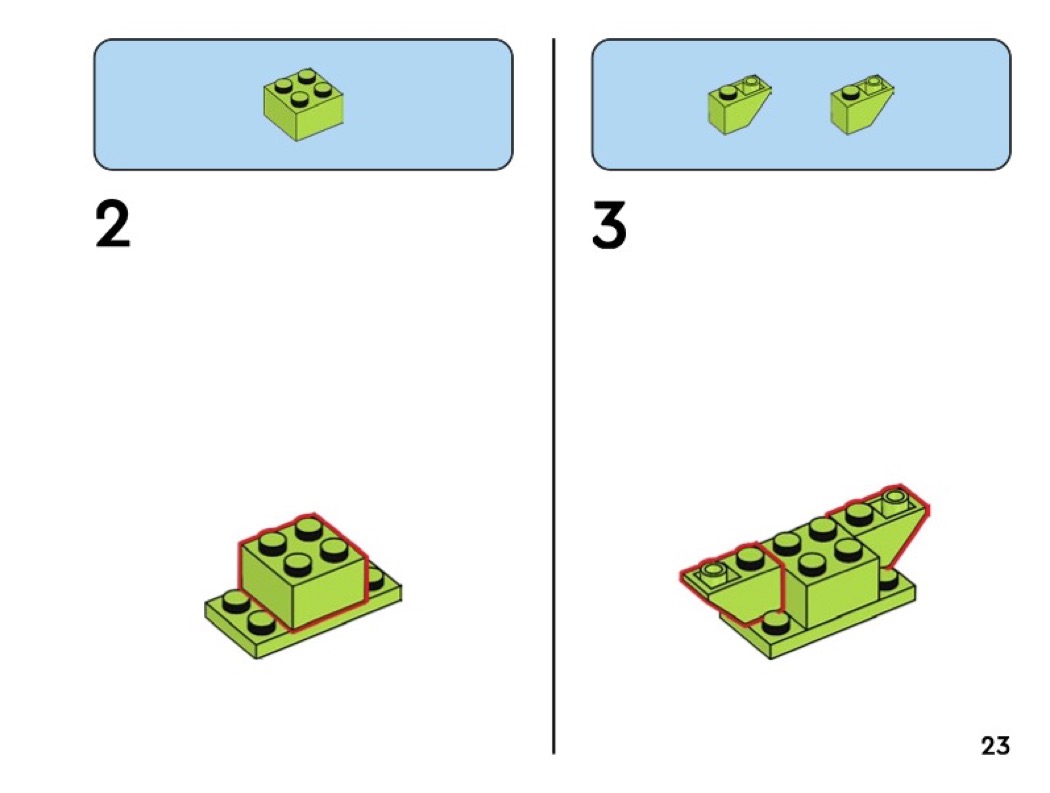 2

3

23