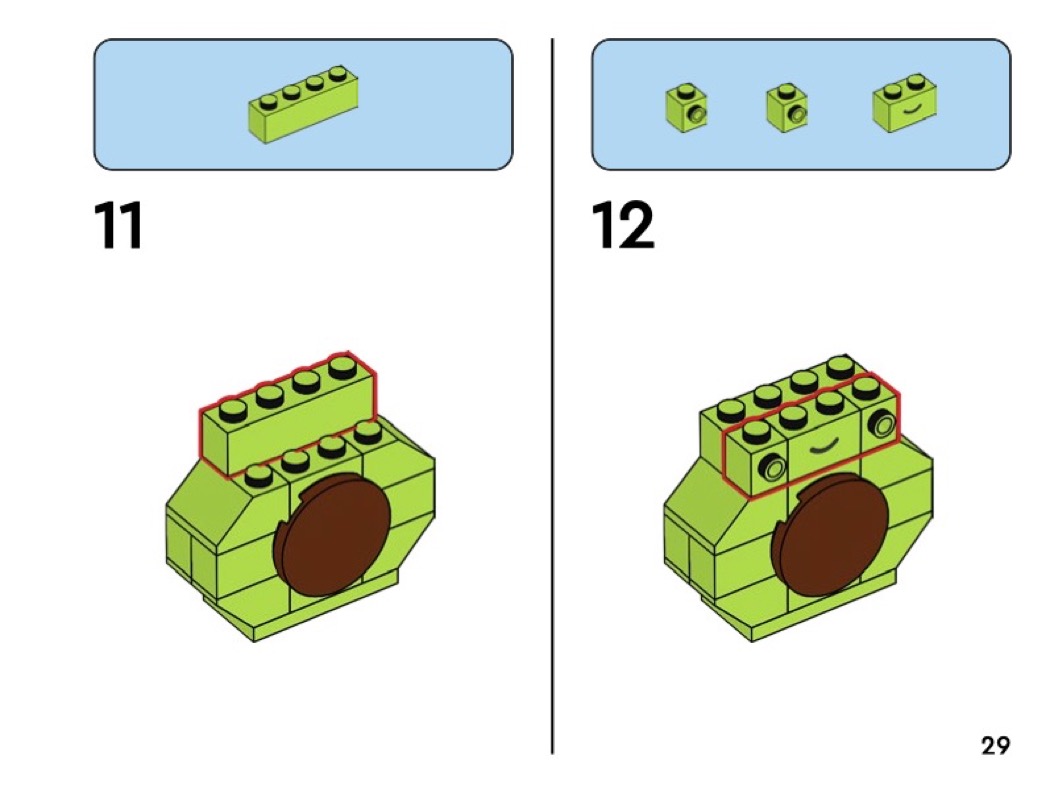 11

12

29