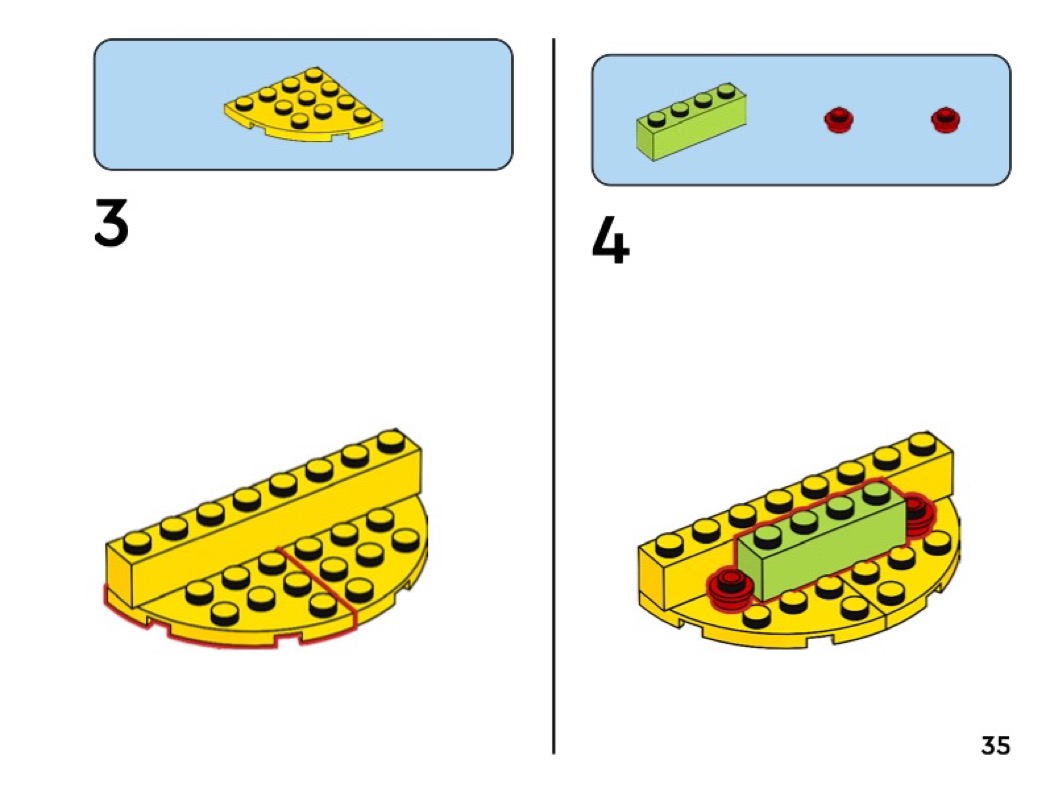 3

4

35