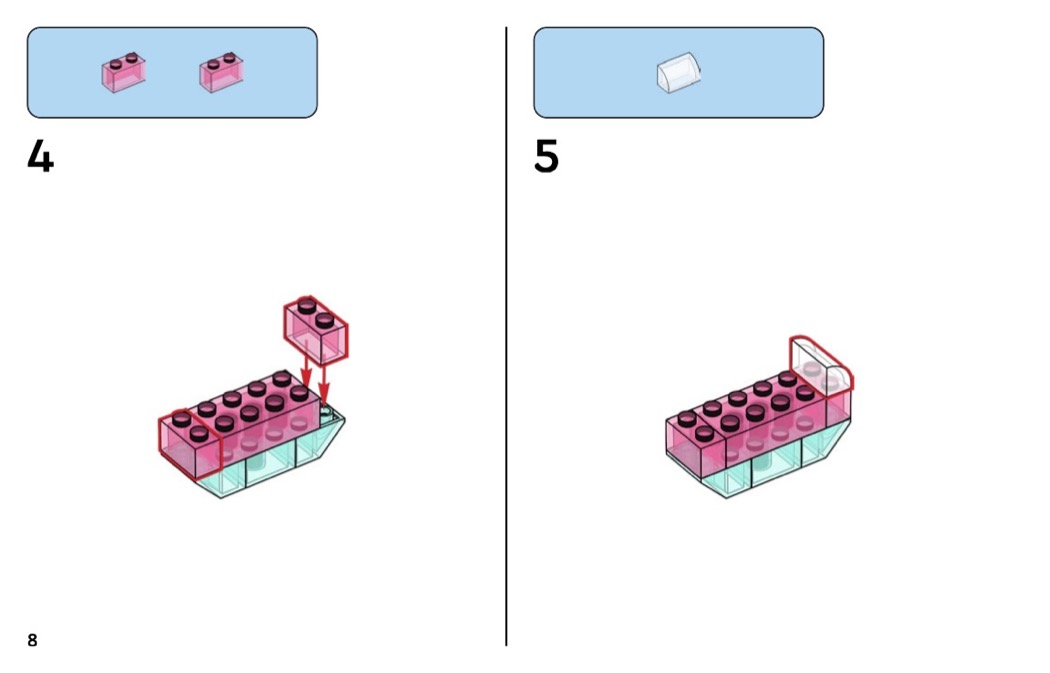 4

5

8