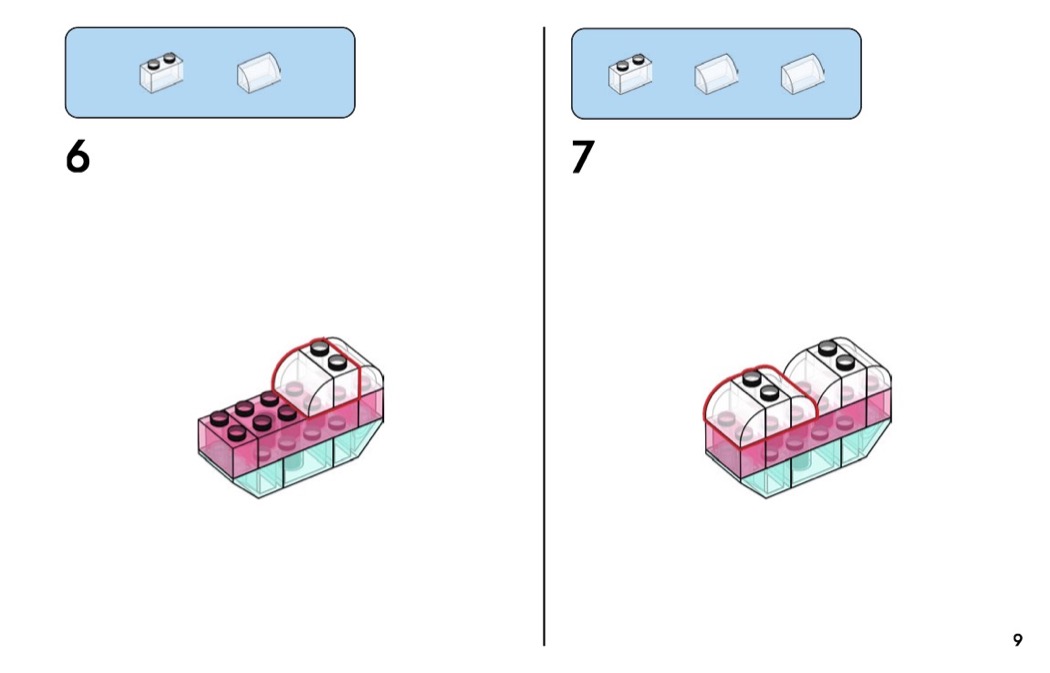 6

7

9