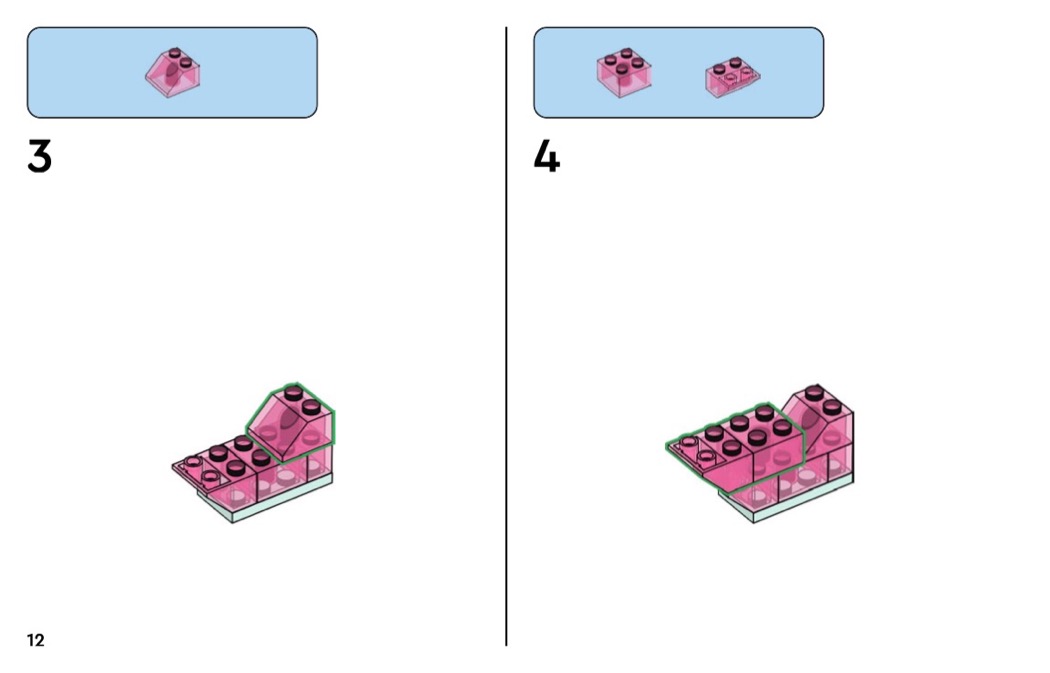 3

4

12