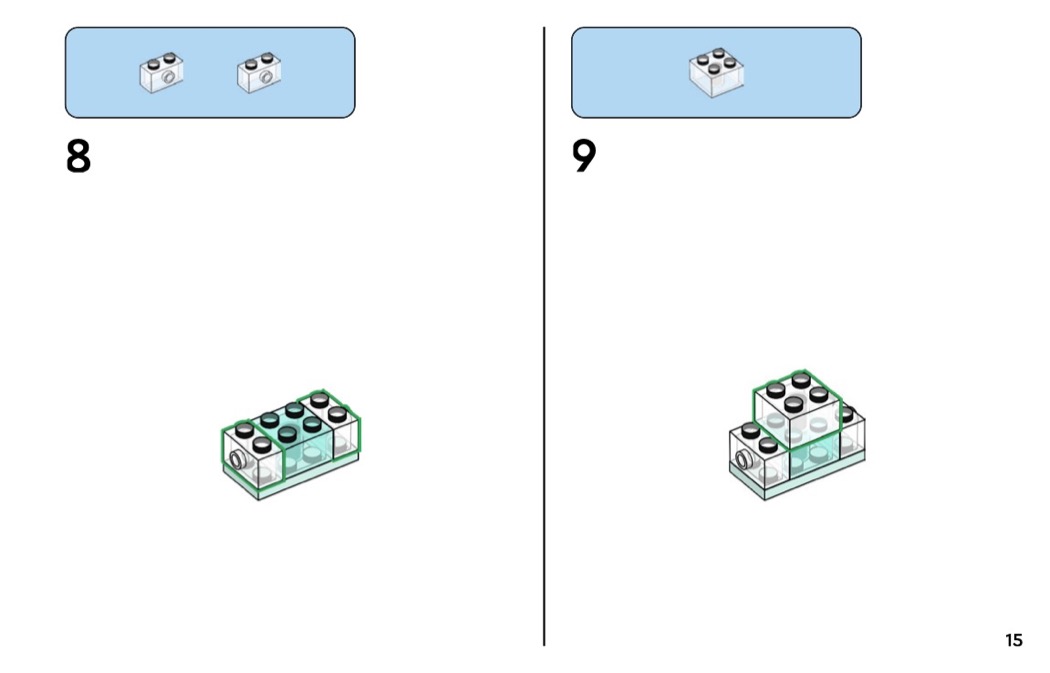 8

9

15