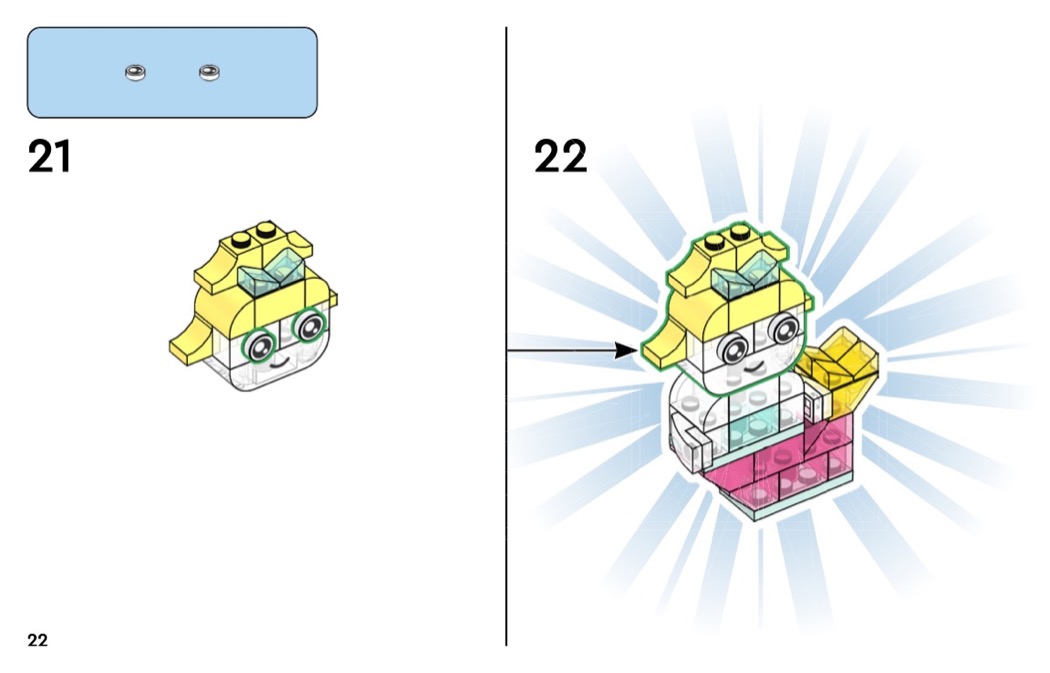 21

22

22