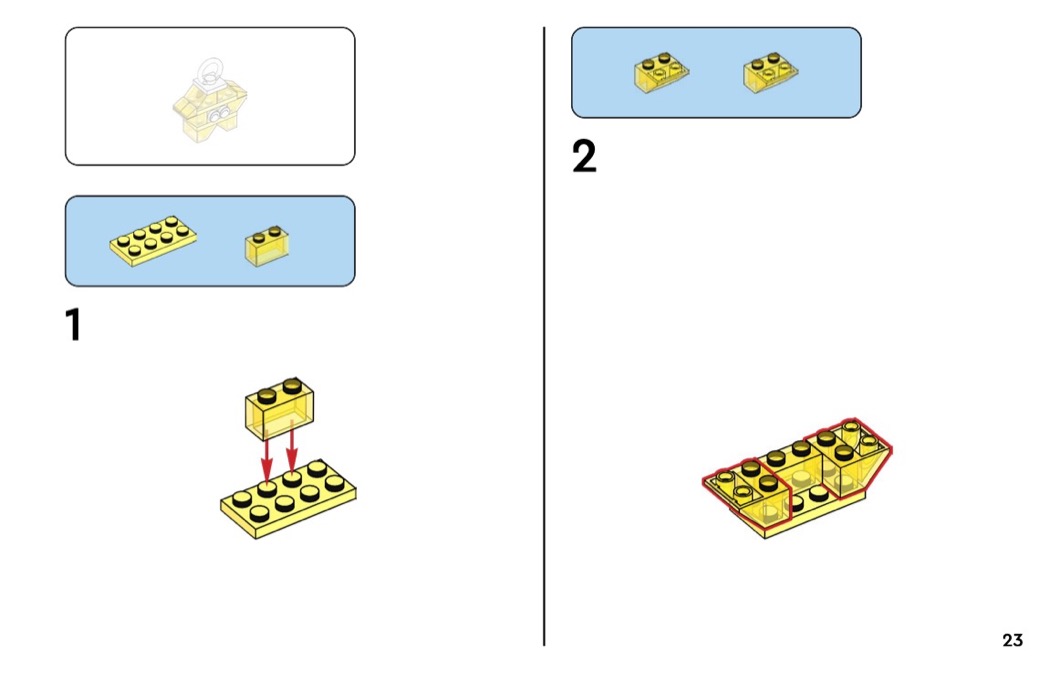 1

2

23