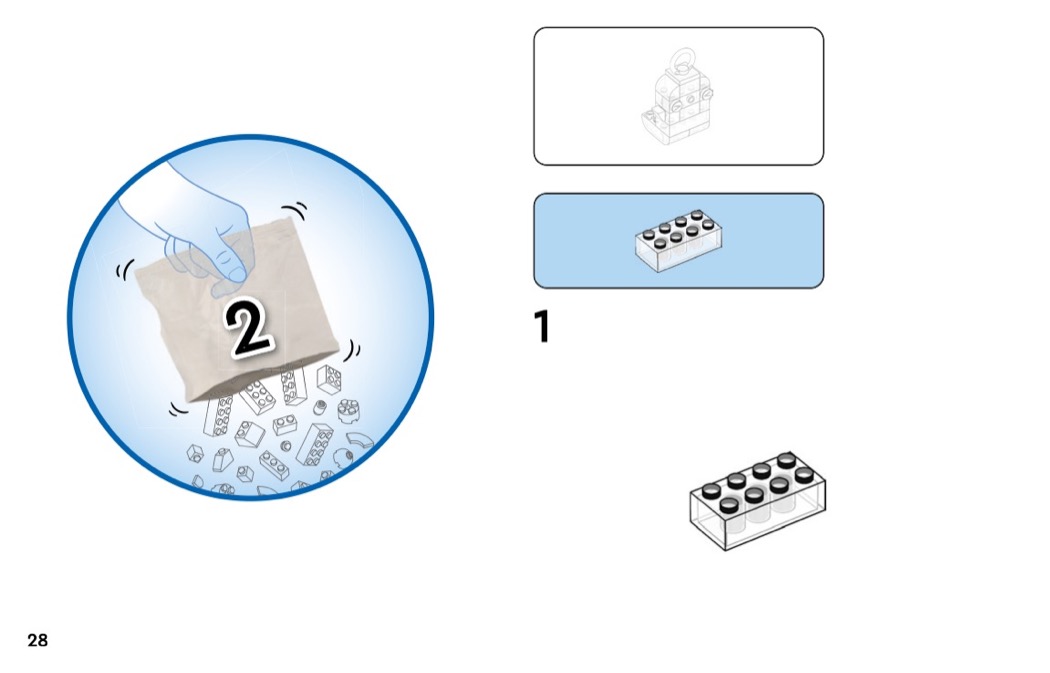 2

1

28